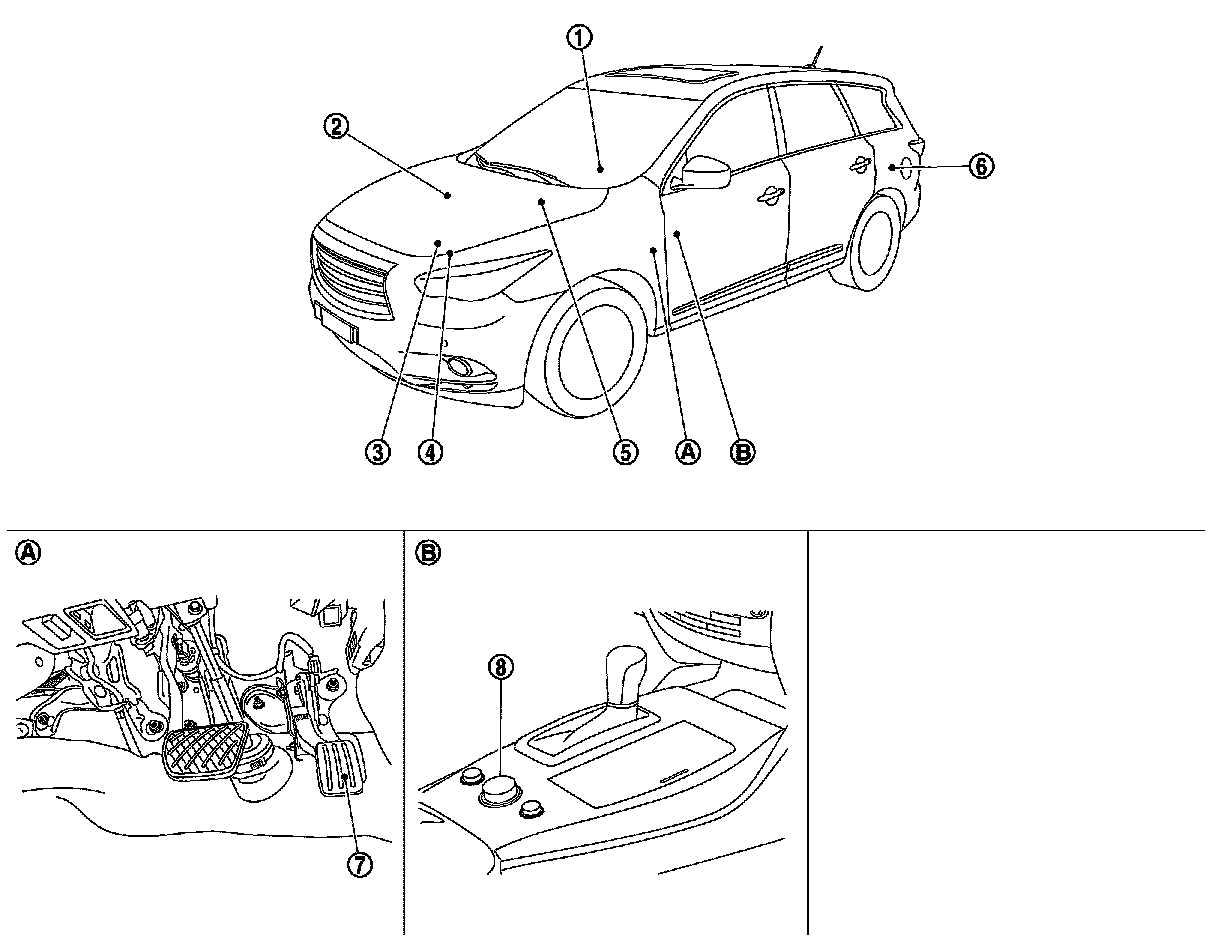 ①
②
⑥
③ ④ ⑤ Ⓐ Ⓑ

Ⓐ
⑦

Ⓑ
⑧