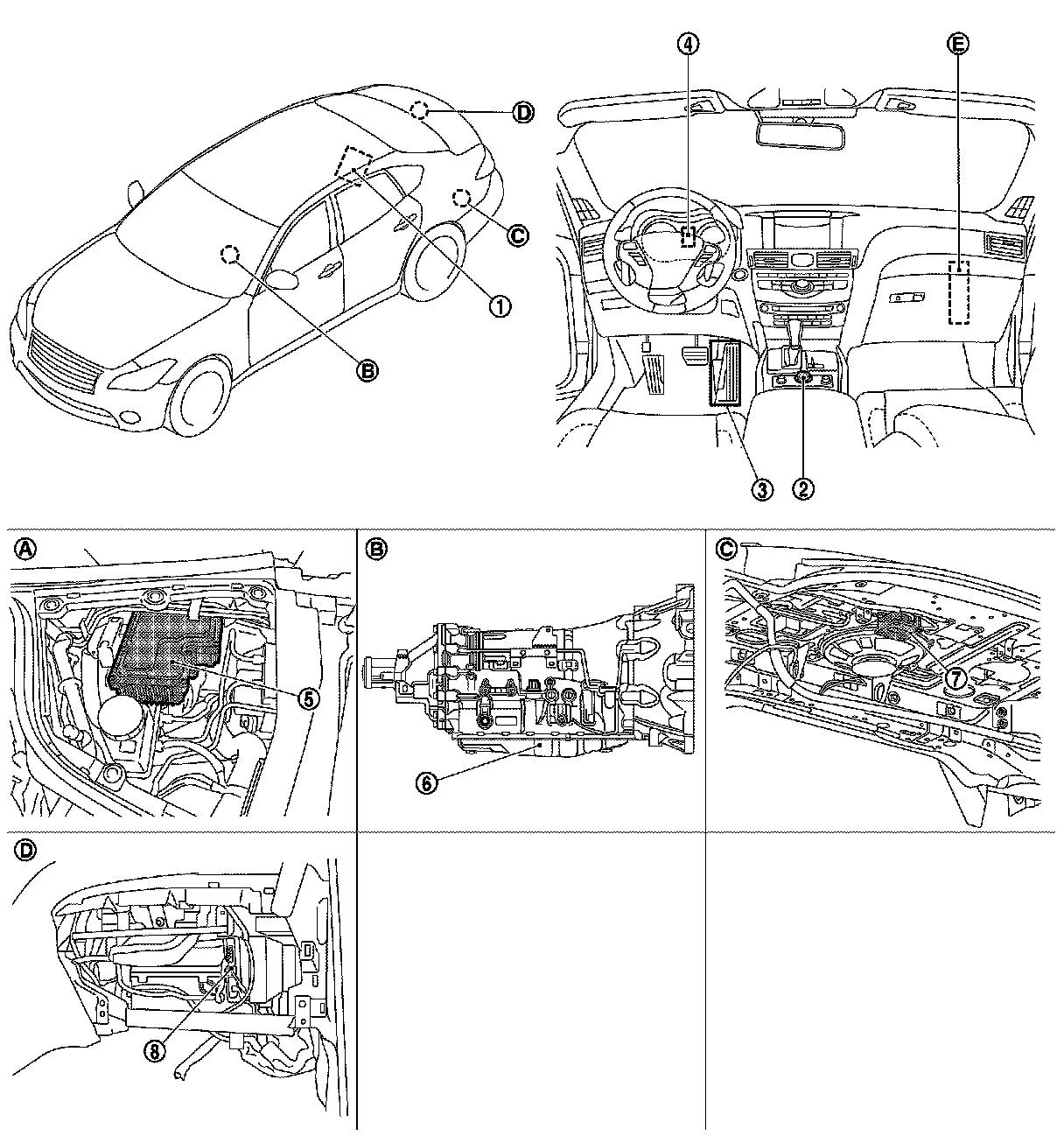 D
C
1
B
4
E
3
2
A
5
B
6
C
7
D
8