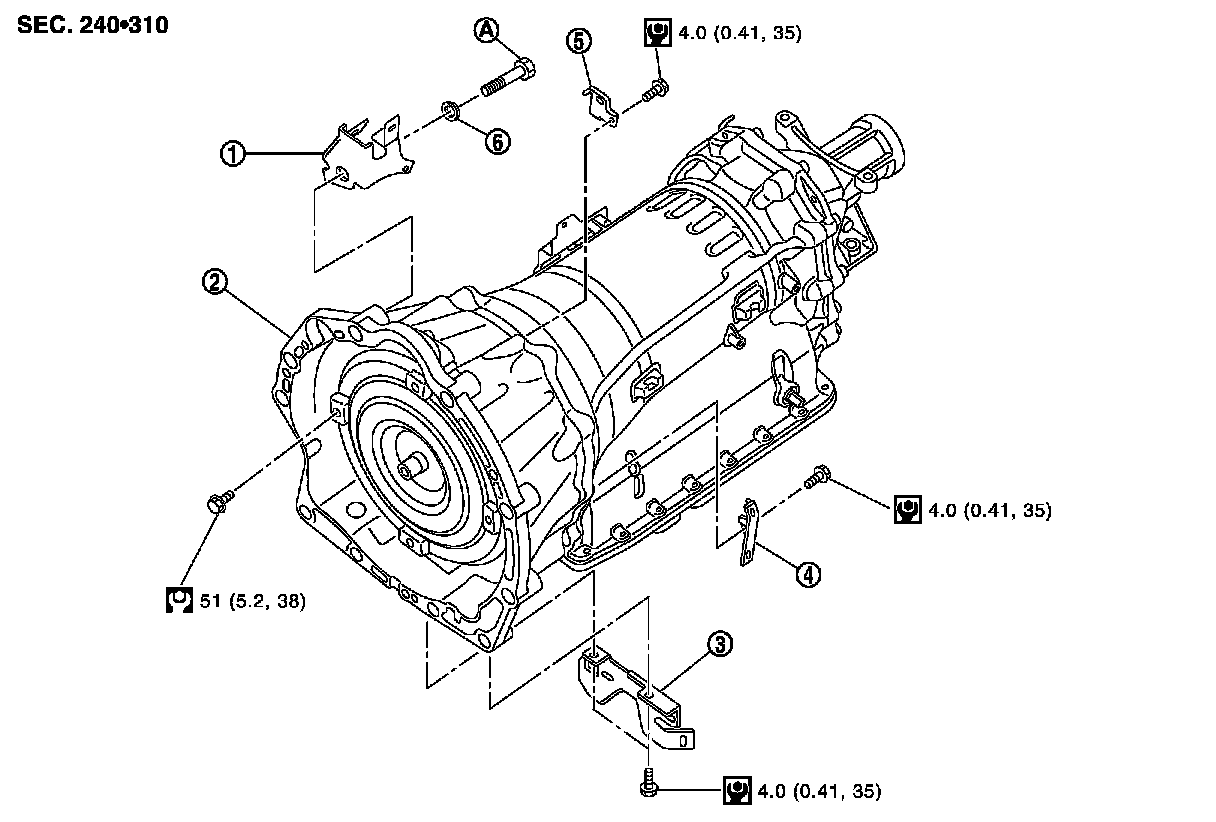 SEC. 240•310

A

5

4.0 (0.41, 35)

1

6

2

4.0 (0.41, 35)

4

51 (5.2, 38)

3

4.0 (0.41, 35)