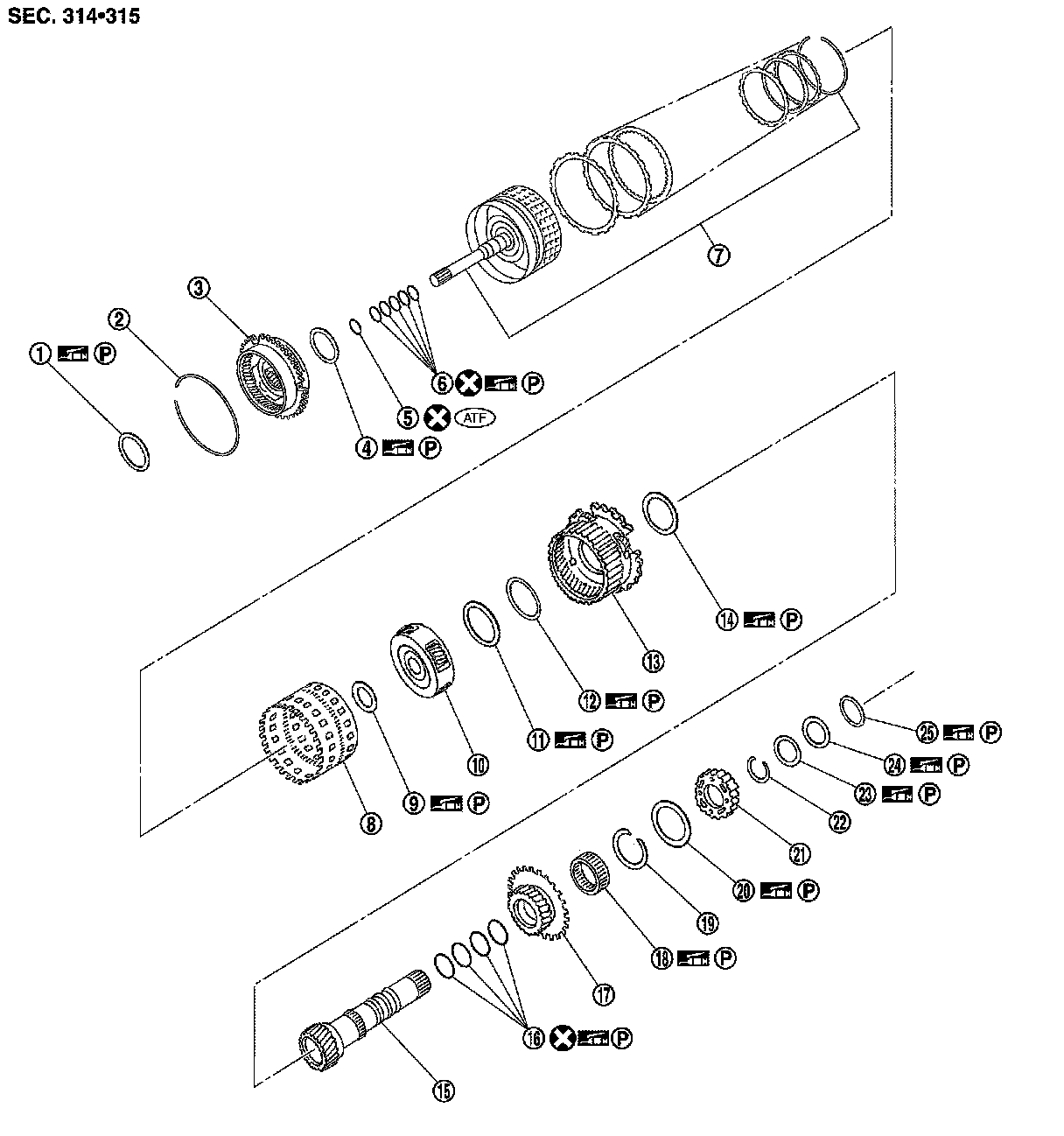 SEC. 314•315

7

3

2

1 P

6 P

5 ATF

4 P

14 P

13

12 P

11 P

10

9 P

8

25 P

24 P

23 P

22

21

20 P

19

18 P

17

16 P

15