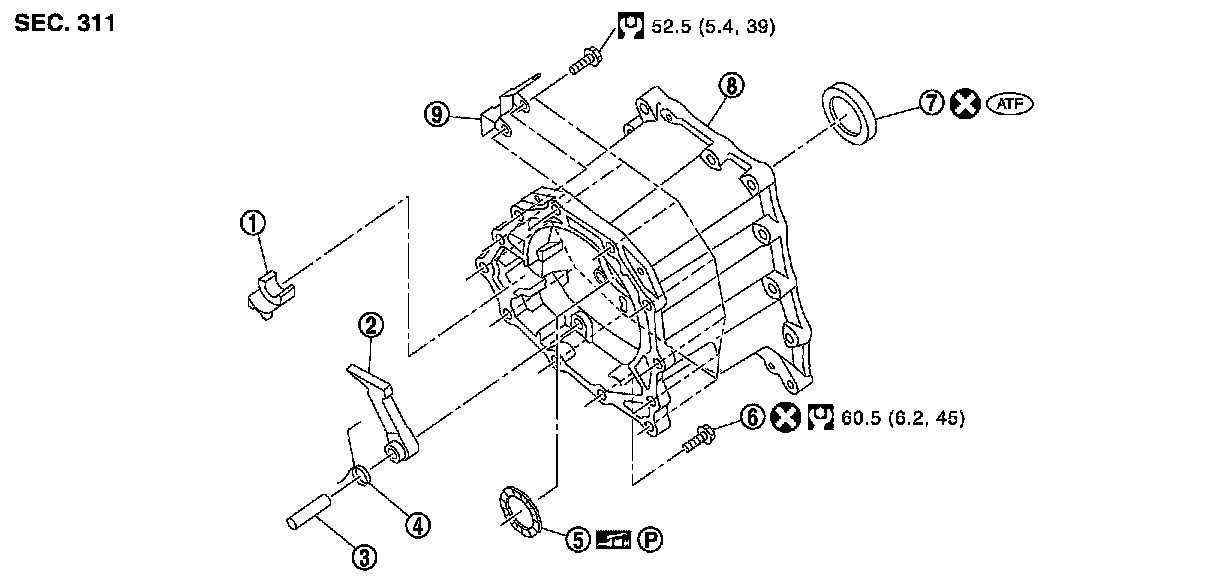 SEC. 311

52.5 (5.4, 39)

9

8

7 ATF

1

2

6 60.5 (6.2, 45)

4

3

5 P