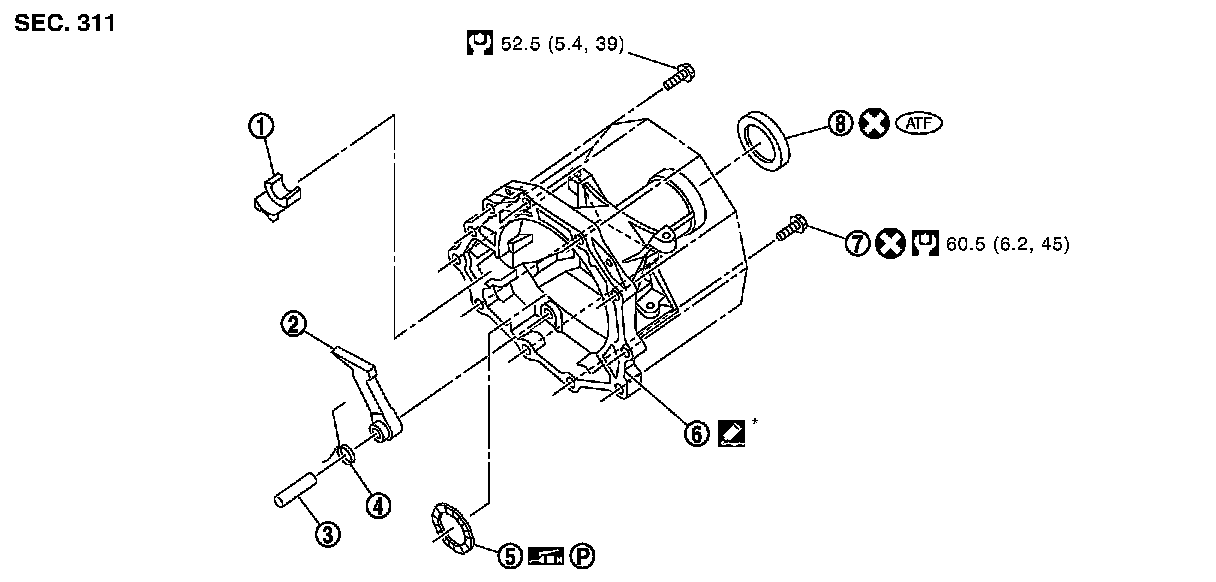 SEC. 311

52.5 (5.4, 39)

1

8 ATF

7 60.5 (6.2, 45)

2

6 *

4

3

5 P