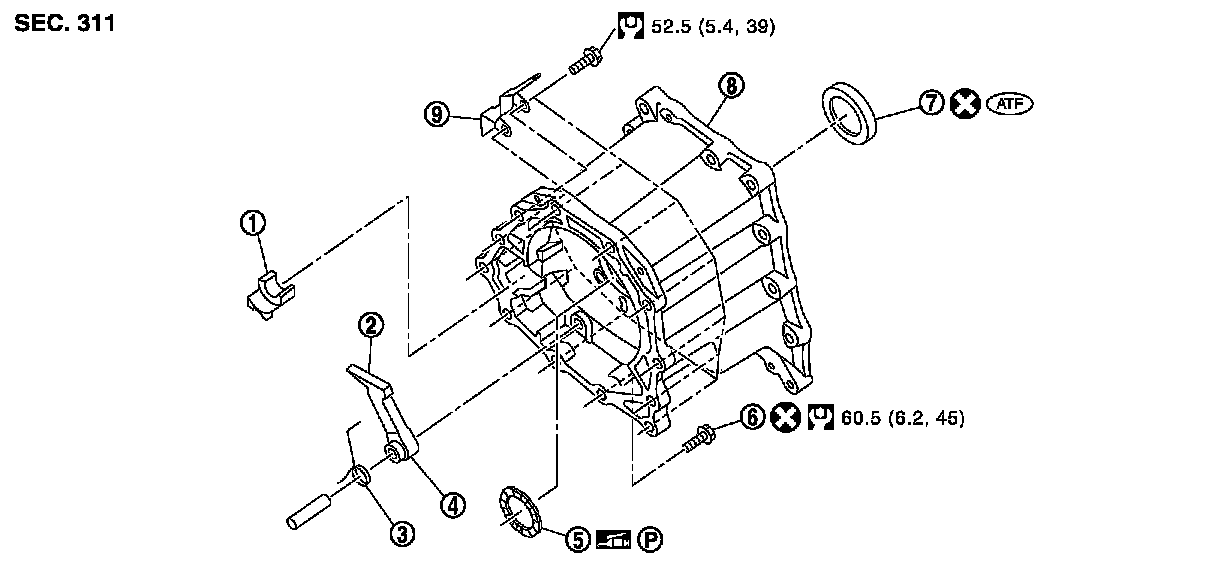 SEC. 311

52.5 (5.4, 39)

9

8

7 ATF

1

2

6 60.5 (6.2, 45)

4

3

5 P