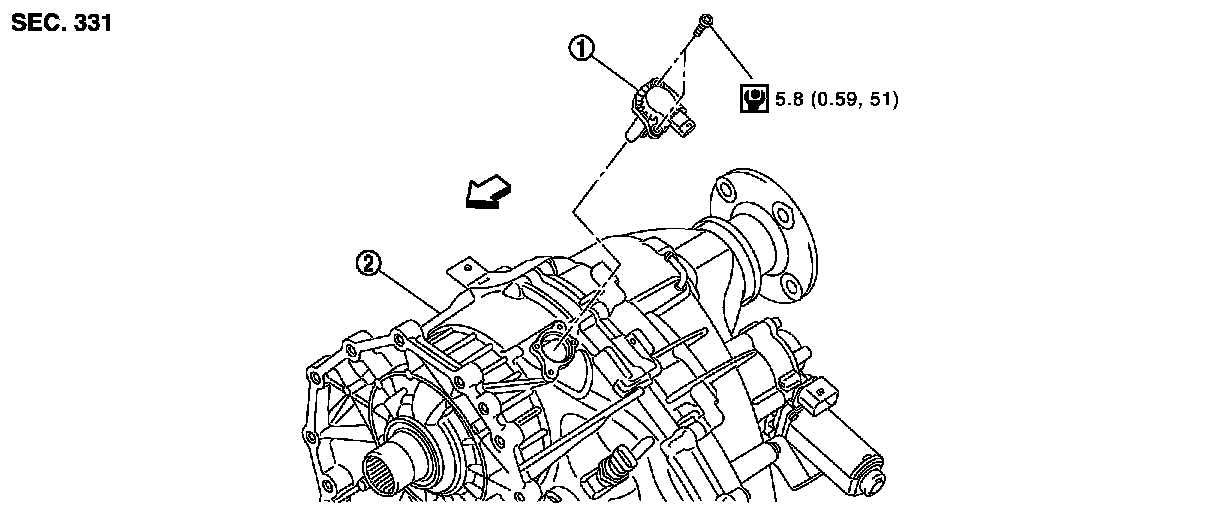 SEC. 331

①

5.8 (0.59, 51)

②