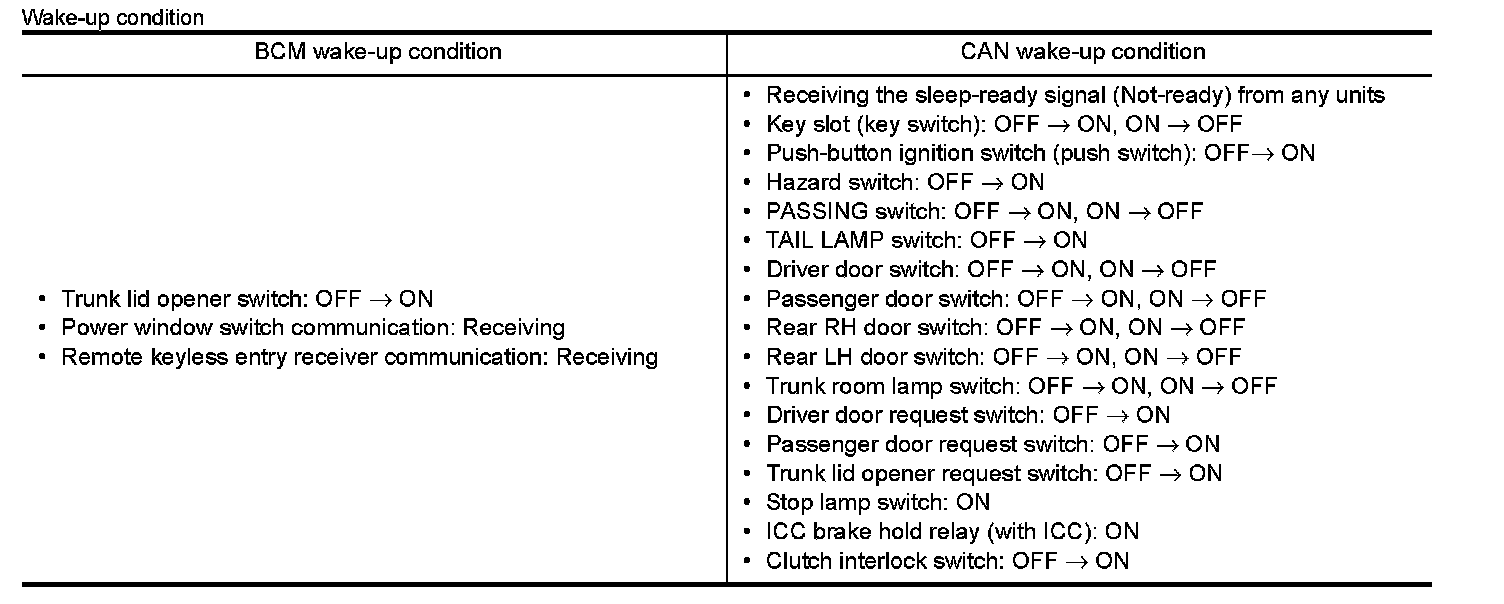 Wake-up condition

| BCM wake-up condition | CAN wake-up condition |
|---|---|
| • Trunk lid opener switch: OFF $\rightarrow$ ON<br>• Power window switch communication: Receiving<br>• Remote keyless entry receiver communication: Receiving | • Receiving the sleep-ready signal (Not-ready) from any units<br>• Key slot (key switch): OFF $\rightarrow$ ON, ON $\rightarrow$ OFF<br>• Push-button ignition switch (push switch): OFF$\rightarrow$ ON<br>• Hazard switch: OFF $\rightarrow$ ON<br>• PASSING switch: OFF $\rightarrow$ ON, ON $\rightarrow$ OFF<br>• TAIL LAMP switch: OFF $\rightarrow$ ON<br>• Driver door switch: OFF $\rightarrow$ ON, ON $\rightarrow$ OFF<br>• Passenger door switch: OFF $\rightarrow$ ON, ON $\rightarrow$ OFF<br>• Rear RH door switch: OFF $\rightarrow$ ON, ON $\rightarrow$ OFF<br>• Rear LH door switch: OFF $\rightarrow$ ON, ON $\rightarrow$ OFF<br>• Trunk room lamp switch: OFF $\rightarrow$ ON, ON $\rightarrow$ OFF<br>• Driver door request switch: OFF $\rightarrow$ ON<br>• Passenger door request switch: OFF $\rightarrow$ ON<br>• Trunk lid opener request switch: OFF $\rightarrow$ ON<br>• Stop lamp switch: ON<br>• ICC brake hold relay (with ICC): ON<br>• Clutch interlock switch: OFF $\rightarrow$ ON |