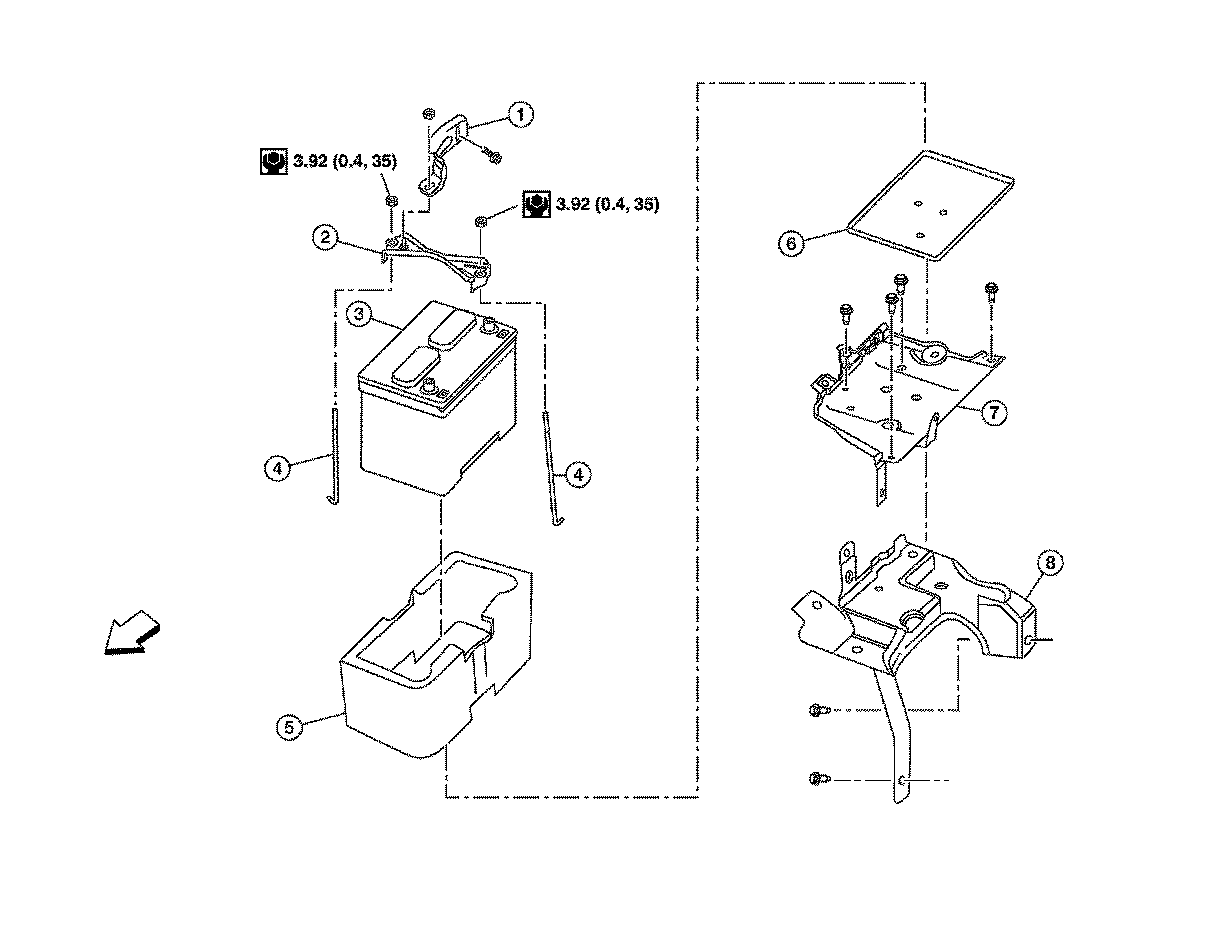 1
3.92 (0.4, 35)
3.92 (0.4, 35)
2
3
4
4
5
6
7
8