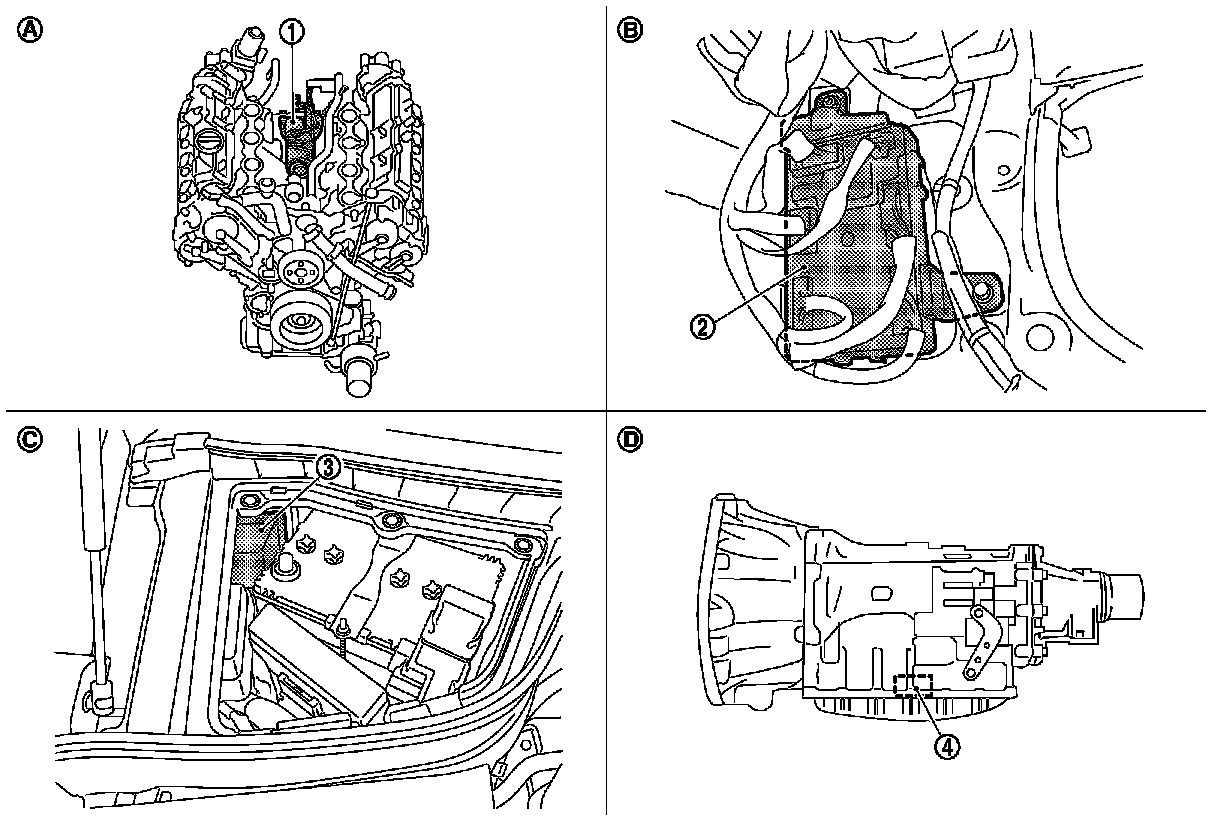 A
1
B
2
C
3
D
4