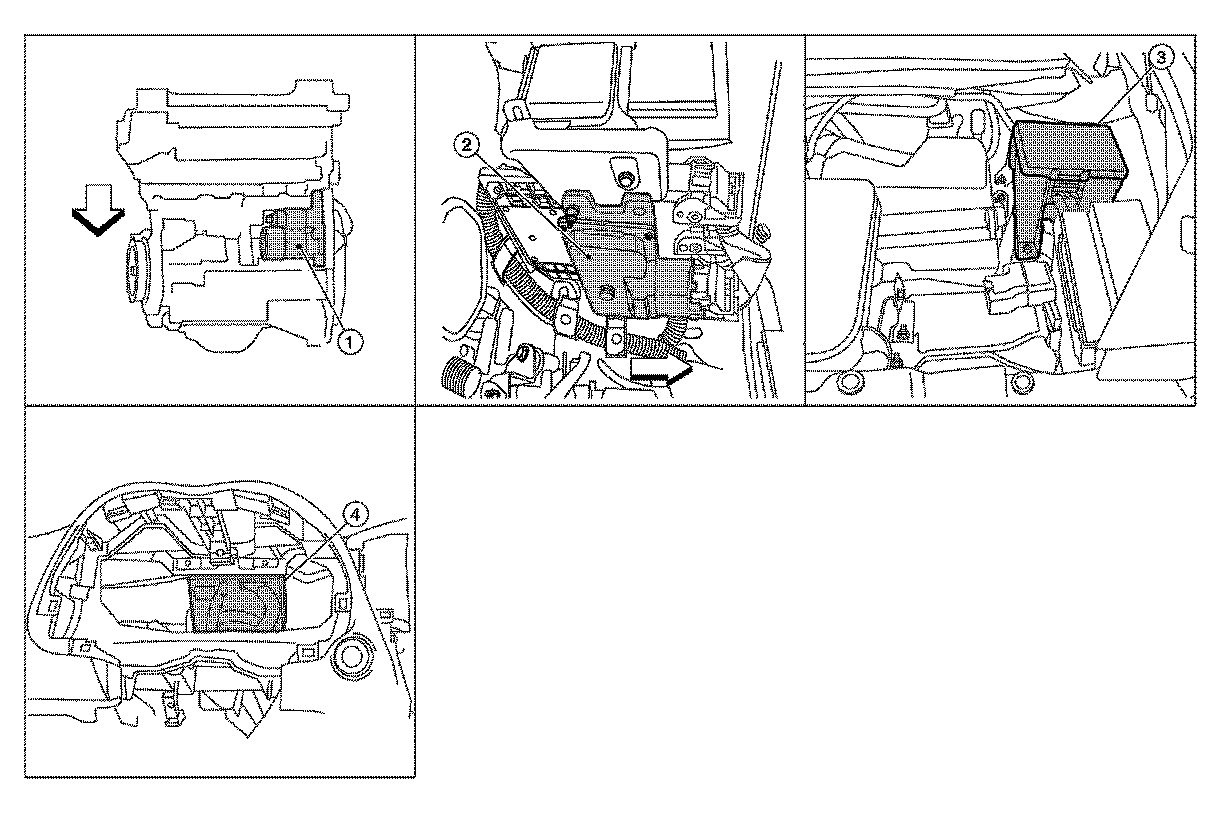 1
2
3
4