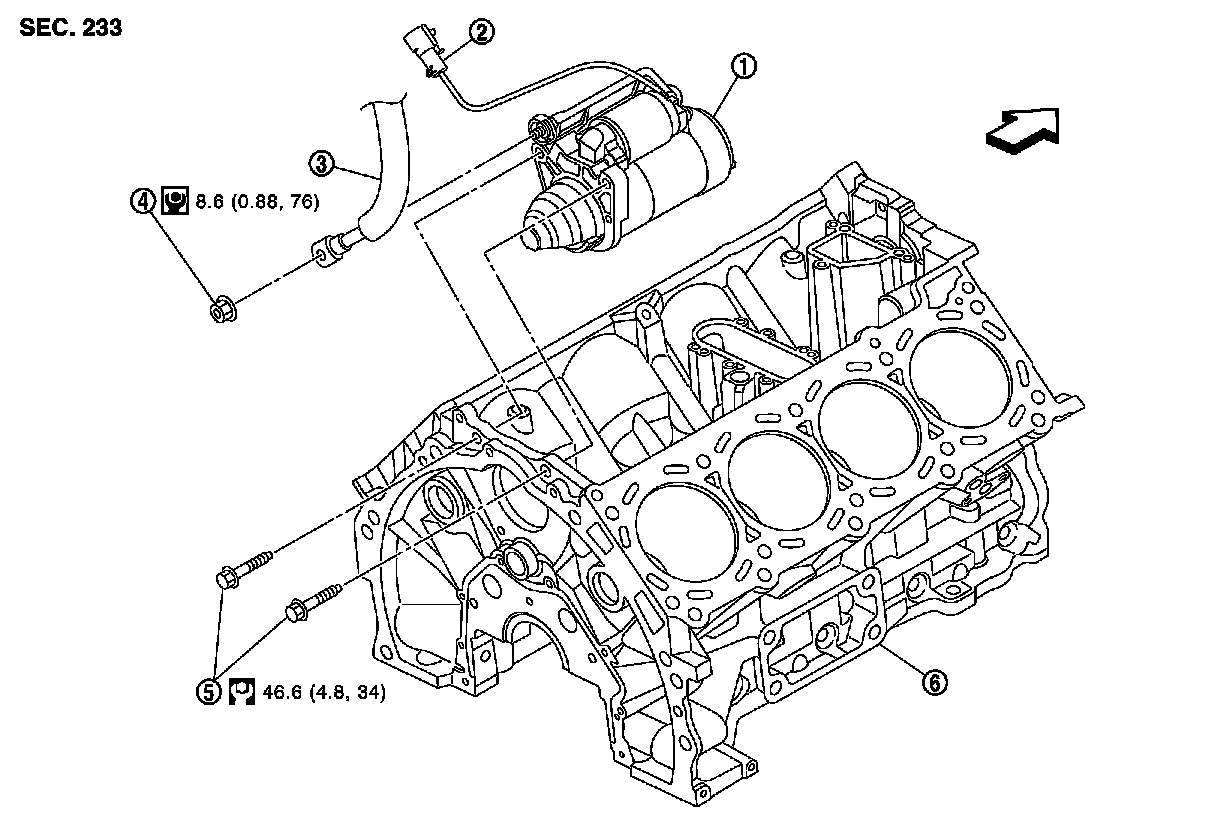 SEC. 233

②

①

③

④ 8.6 (0.88, 76)

⑤ 46.6 (4.8, 34)

⑥