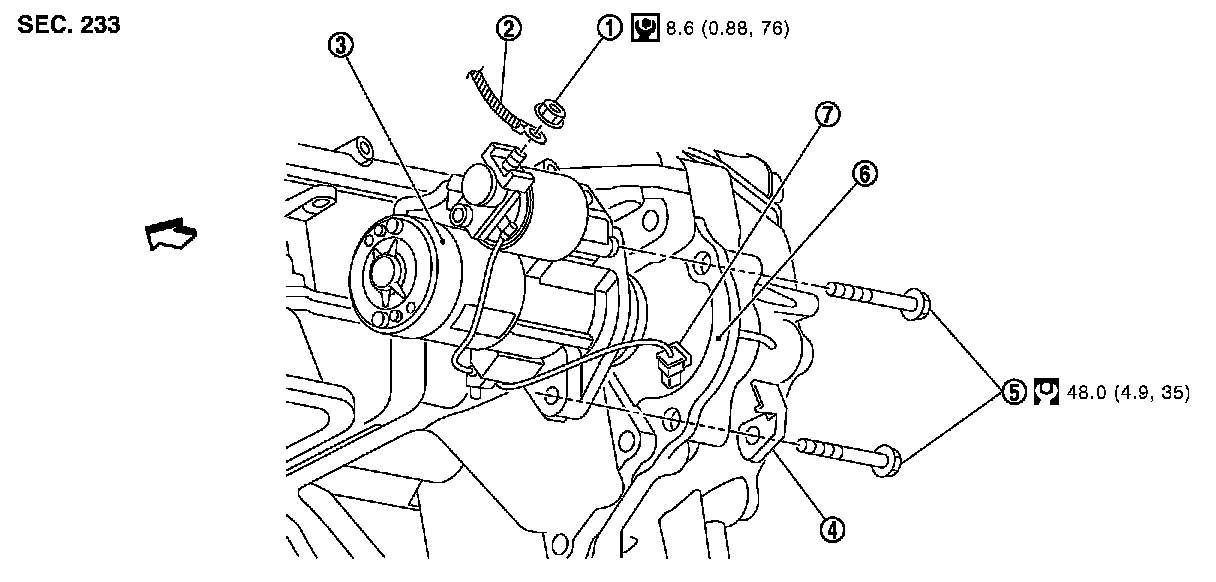 SEC. 233

③

②

① 8.6 (0.88, 76)

⑦

⑥

⑤ 48.0 (4.9, 35)

④