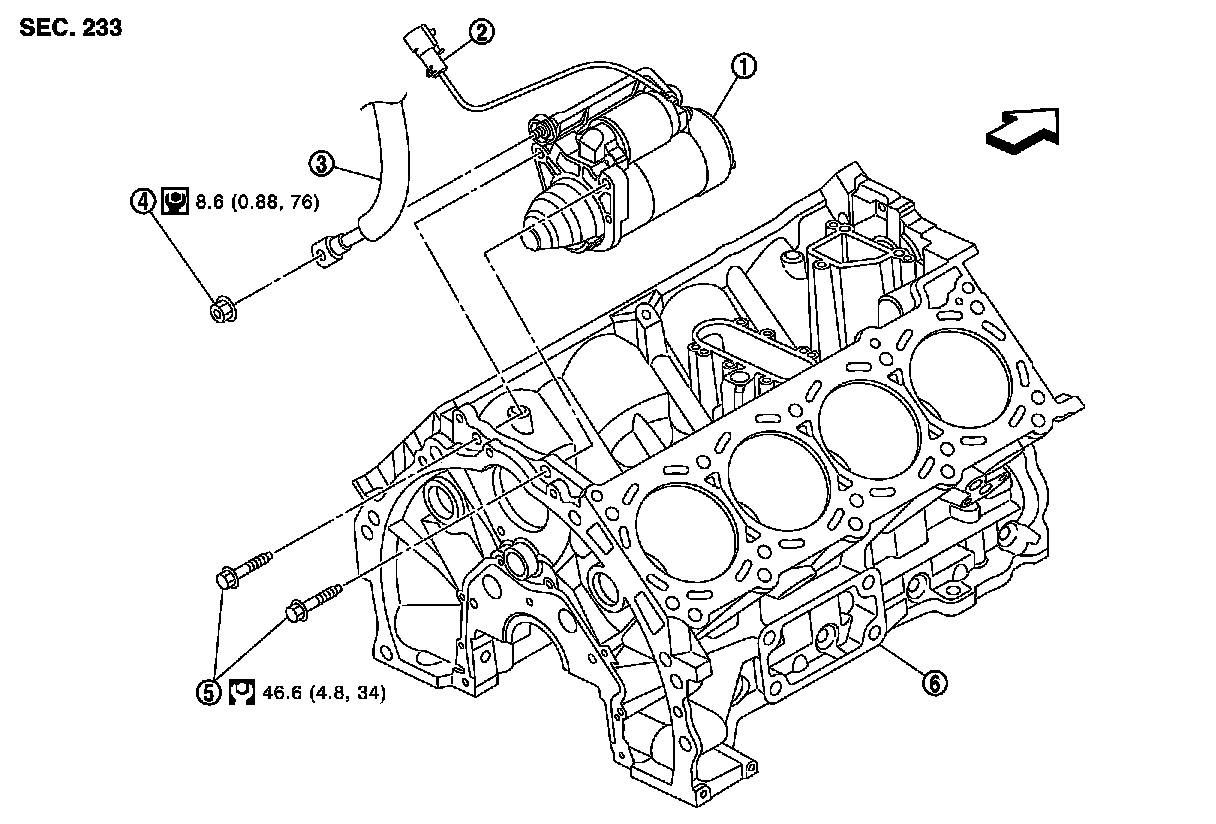 SEC. 233

2
1
3
4 8.6 (0.88, 76)
5 46.6 (4.8, 34)
6