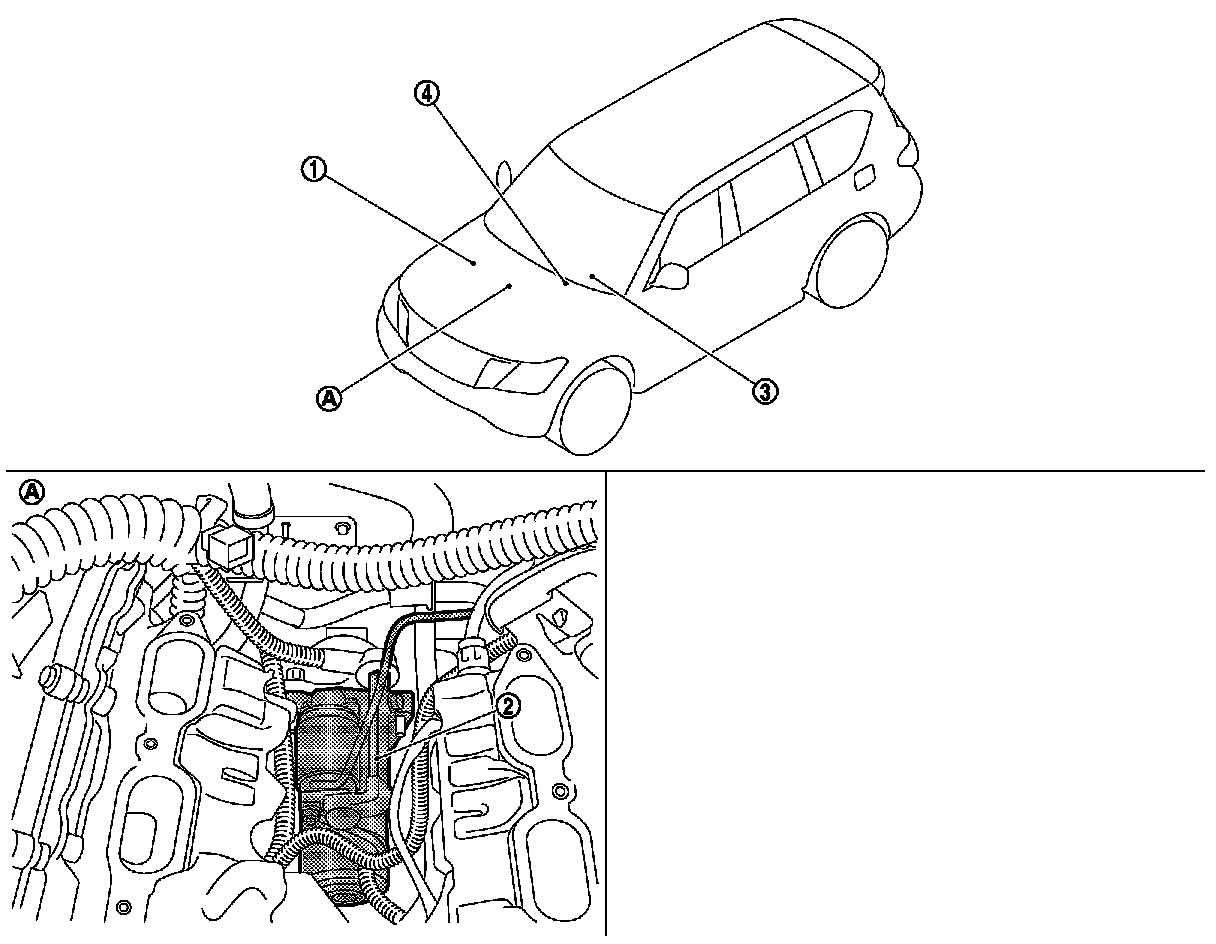 4
1
A
3
A
2