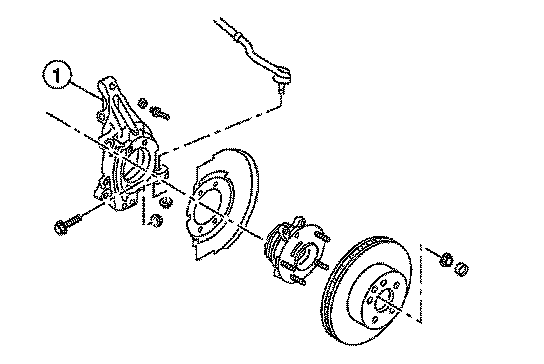 1