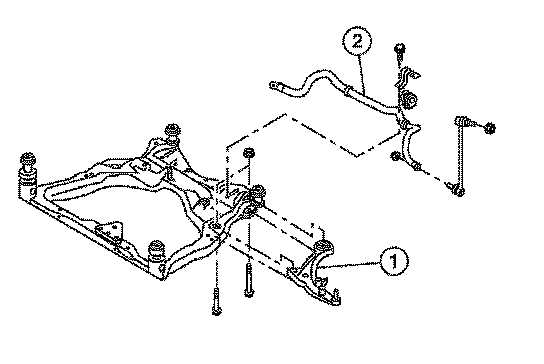 2

1