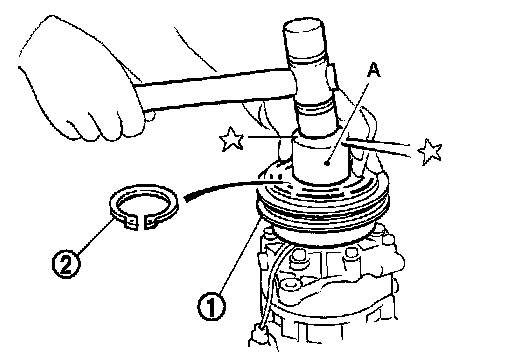 A
2
1