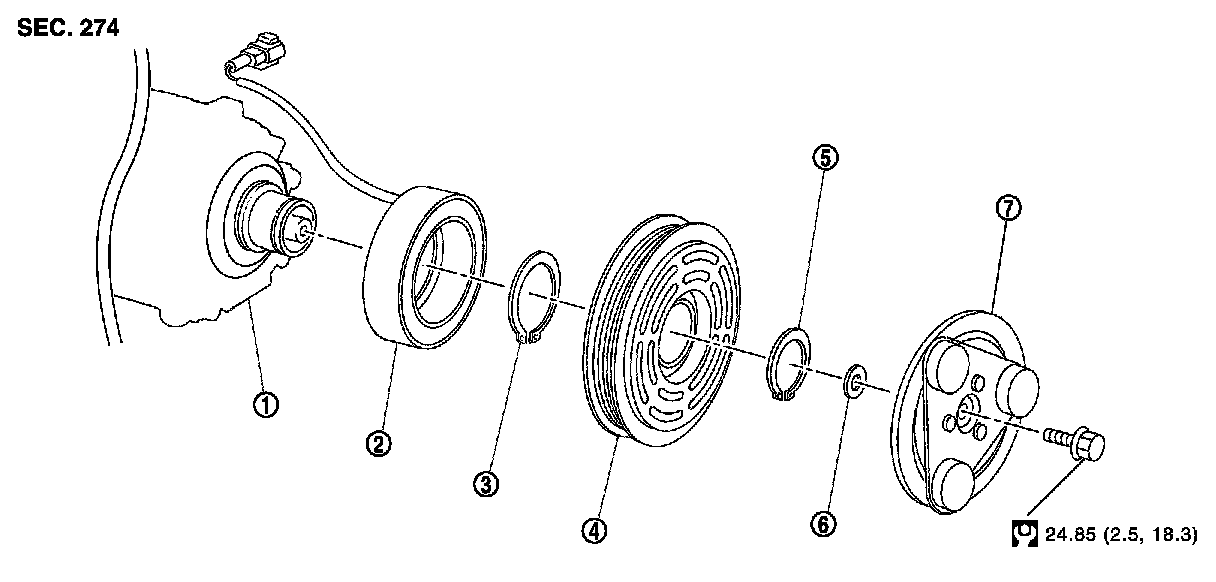 SEC. 274

1

2

3

4

5

6

7

24.85 (2.5, 18.3)