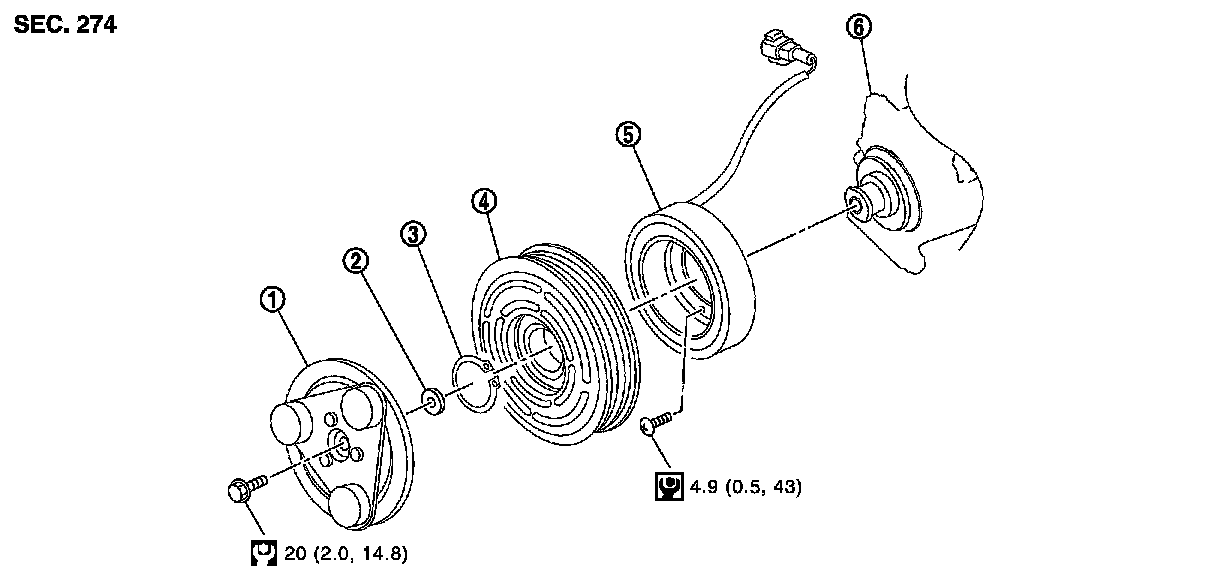 SEC. 274

6

5

4

3

2

1

4.9 (0.5, 43)

20 (2.0, 14.8)