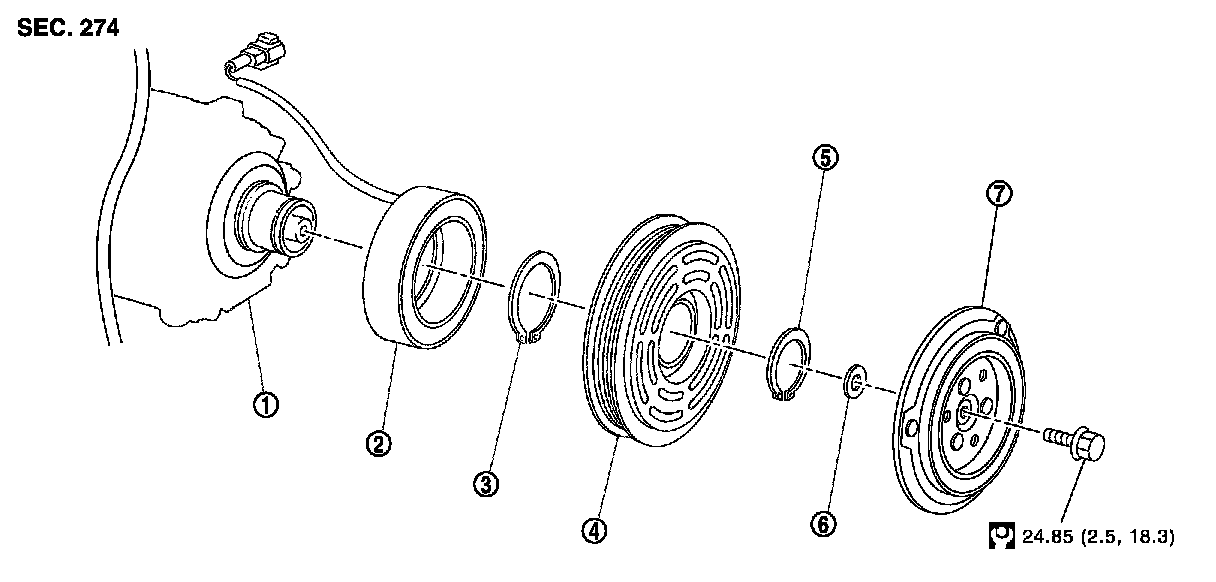 SEC. 274

1
2
3
4
5
6
7

24.85 (2.5, 18.3)