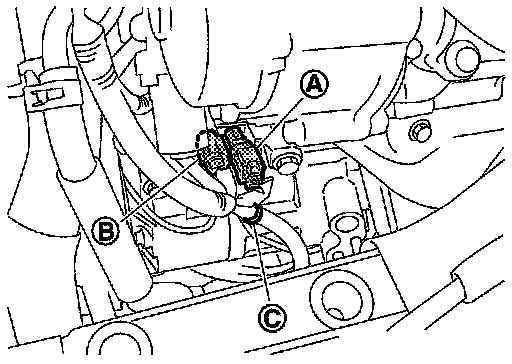 A
B
C