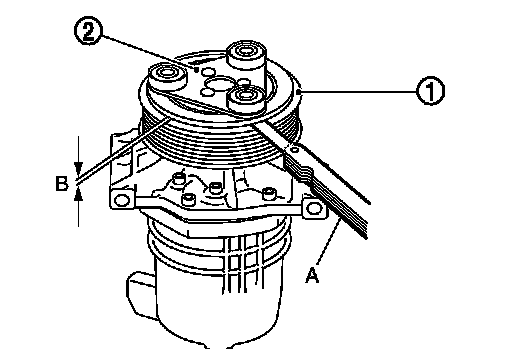 2
1
B
A