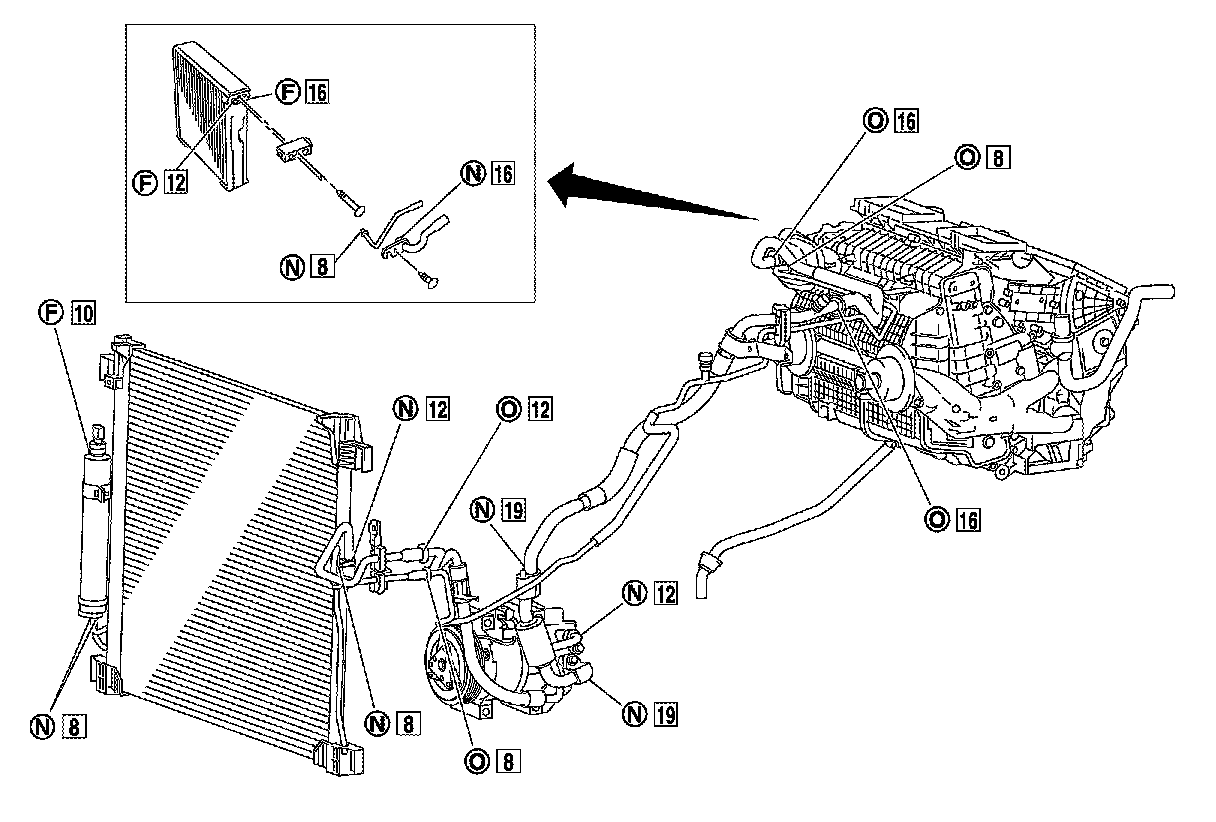 F 16
F 12
N 16
N 8
O 16
O 8
F 10
N 12
O 12
N 19
O 16
N 12
N 19
N 8
N 8
O 8