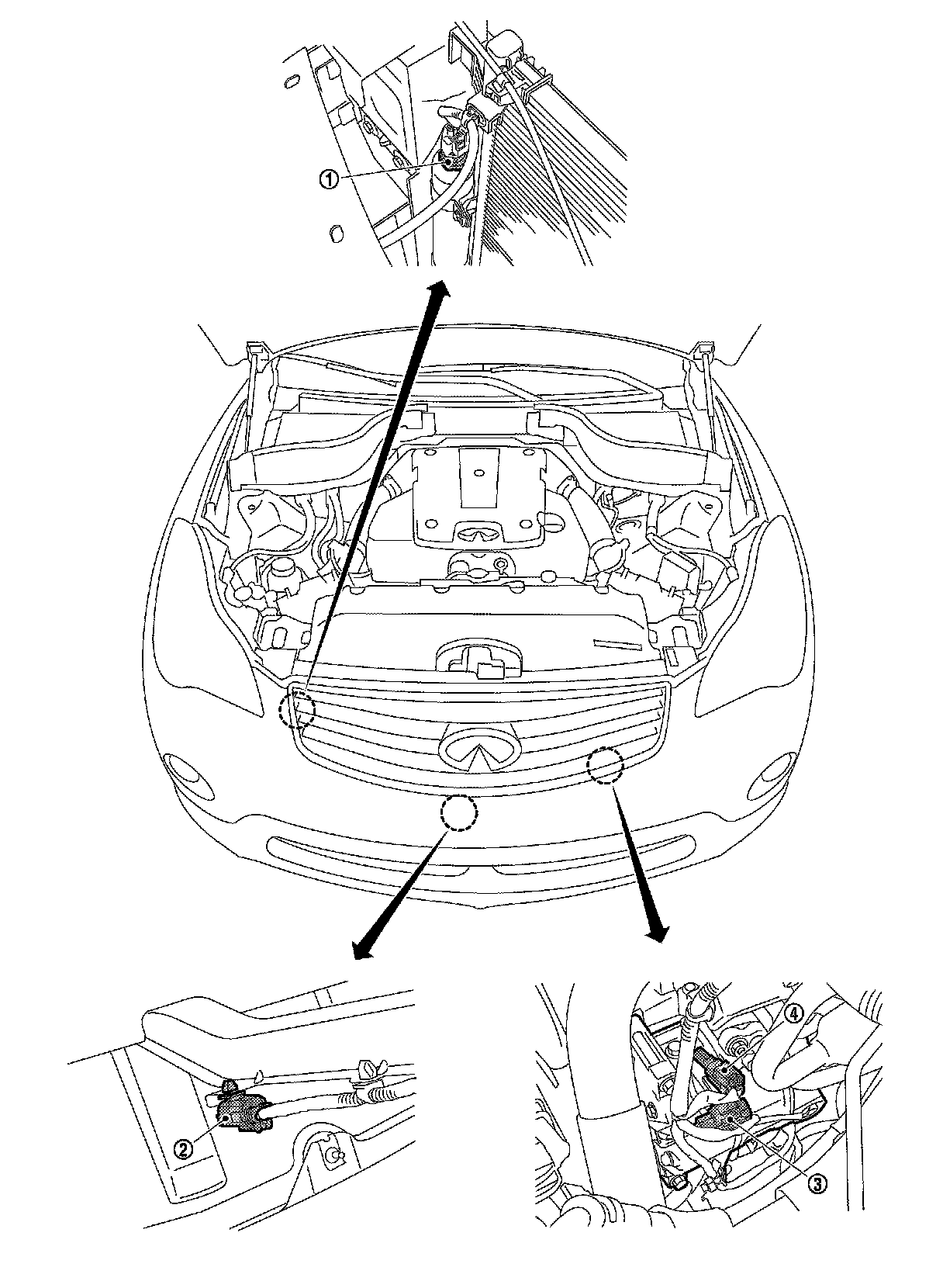 ①

②

④

③