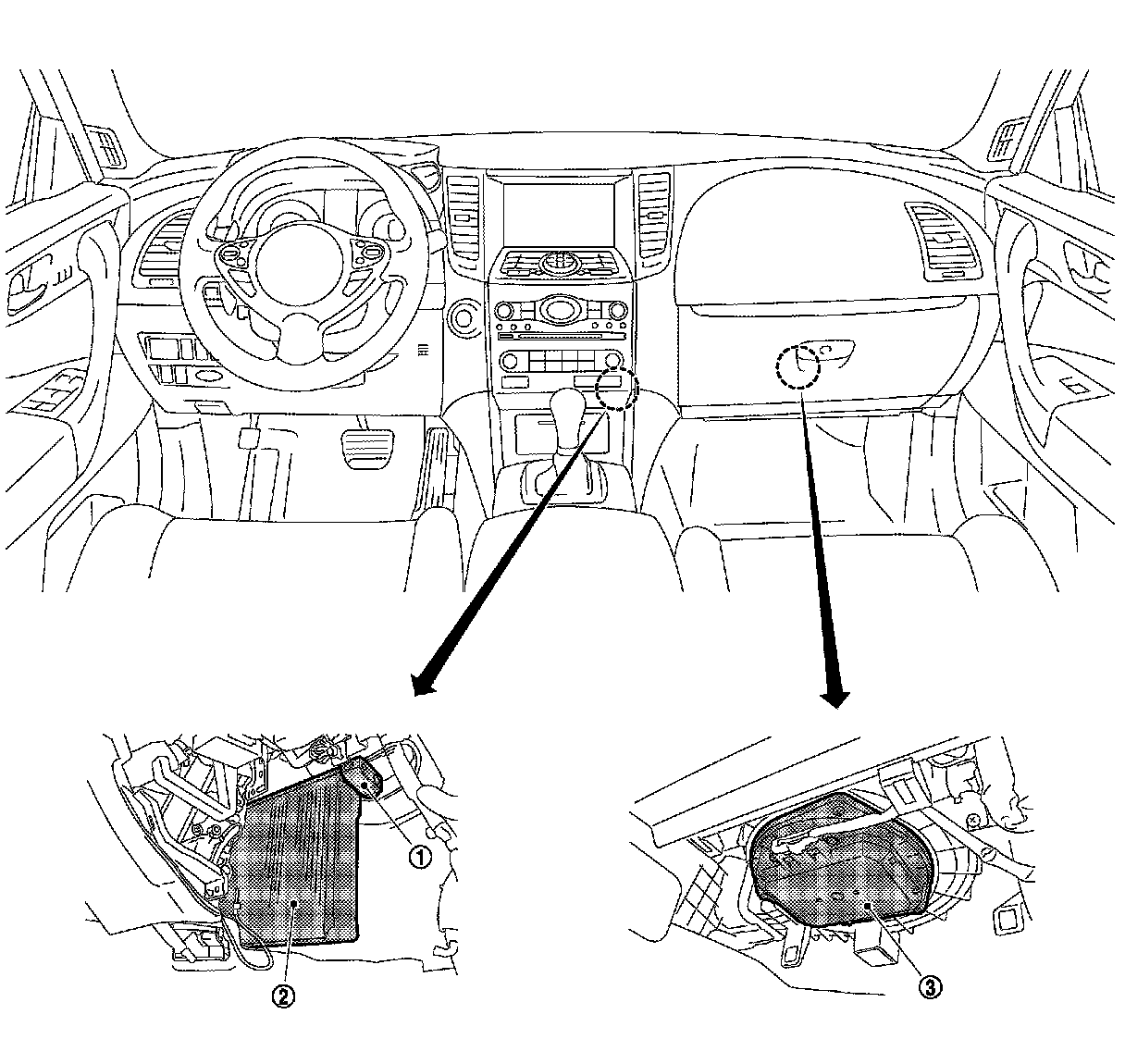 ①
②
③