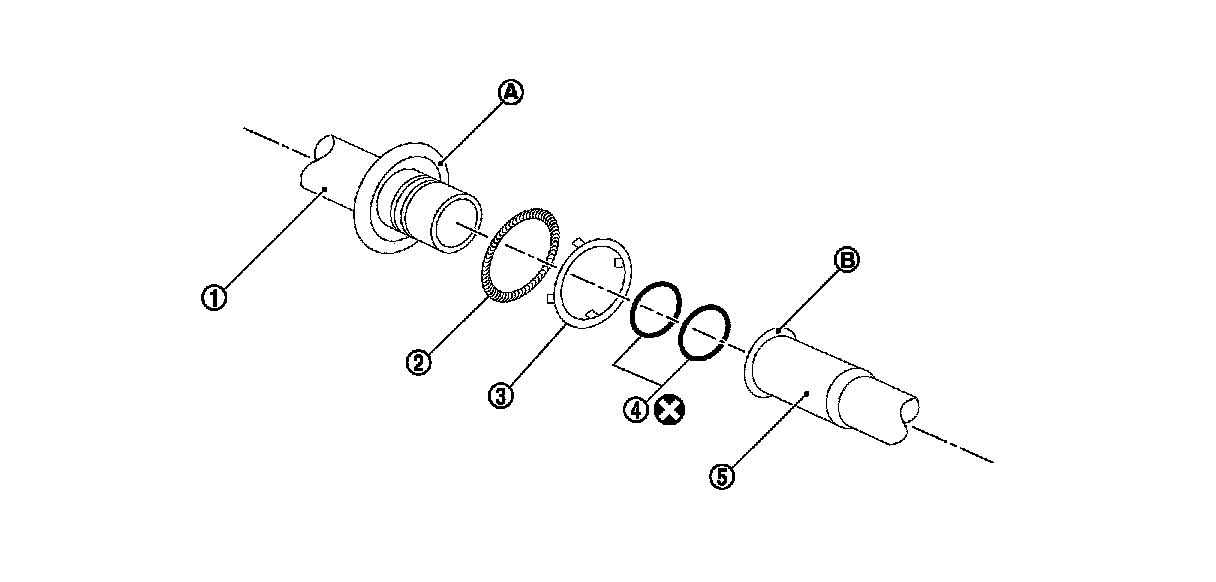 A
1
2
3
4
B
5