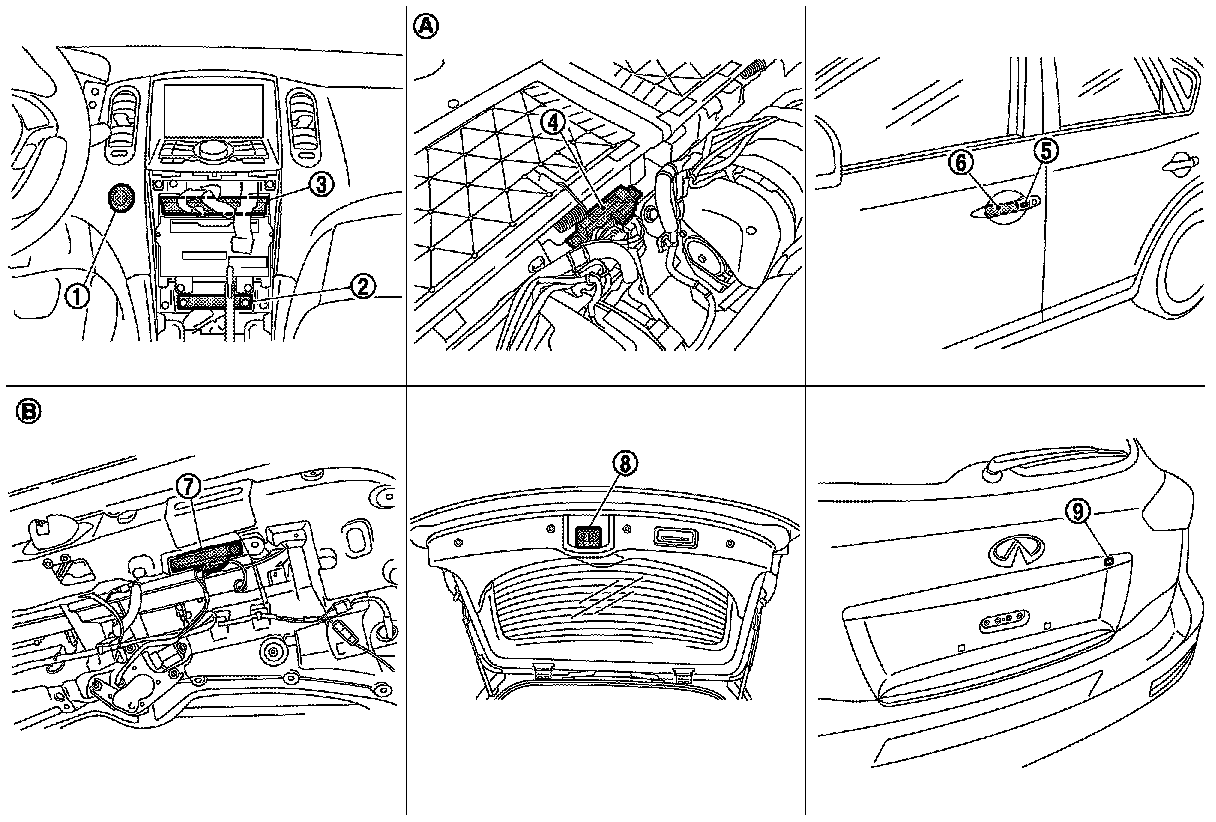 3
1
2
A
4
6
5
B
7
8
9