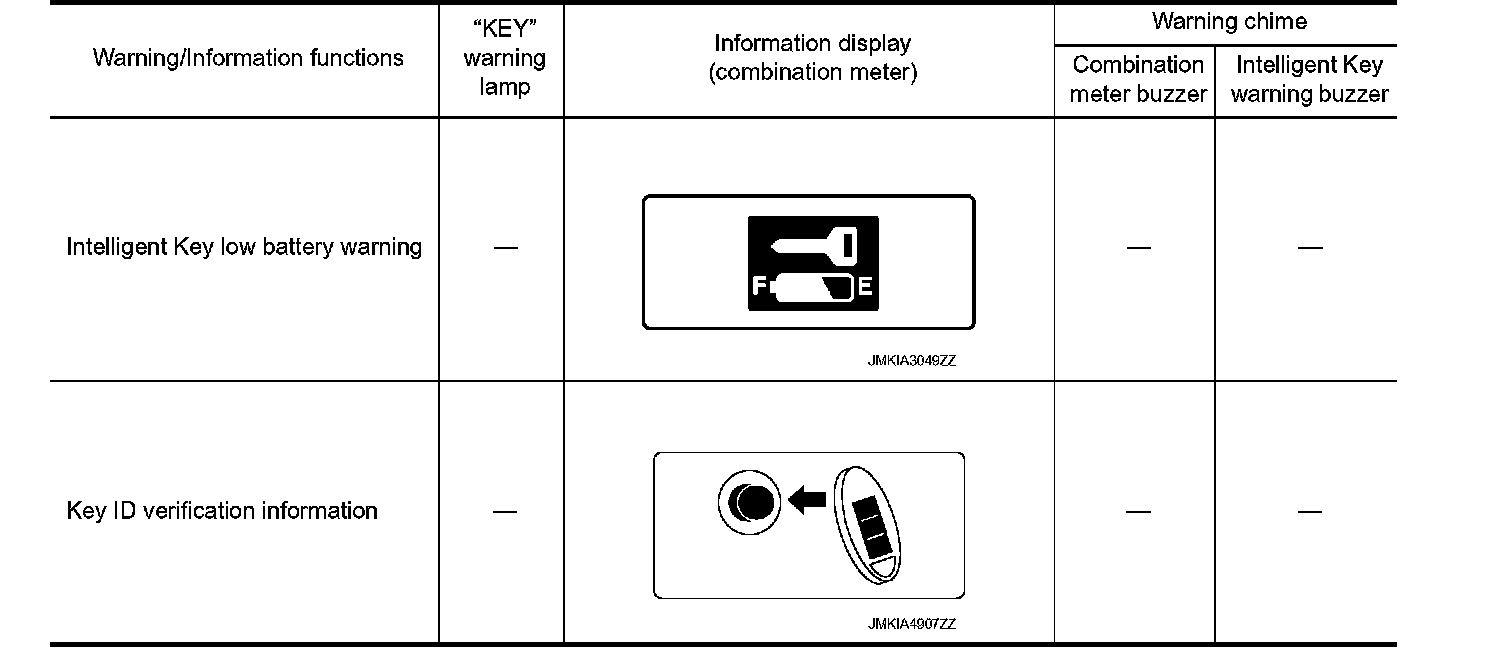 | Warning/Information functions | "KEY" warning lamp | Information display (combination meter) | Warning chime: Combination meter buzzer | Warning chime: Intelligent Key warning buzzer |
|---|---|---|---|---|
| Intelligent Key low battery warning | — | F E JMKIA3049ZZ | — | — |
| Key ID verification information | — | JMKIA4907ZZ | — | — |