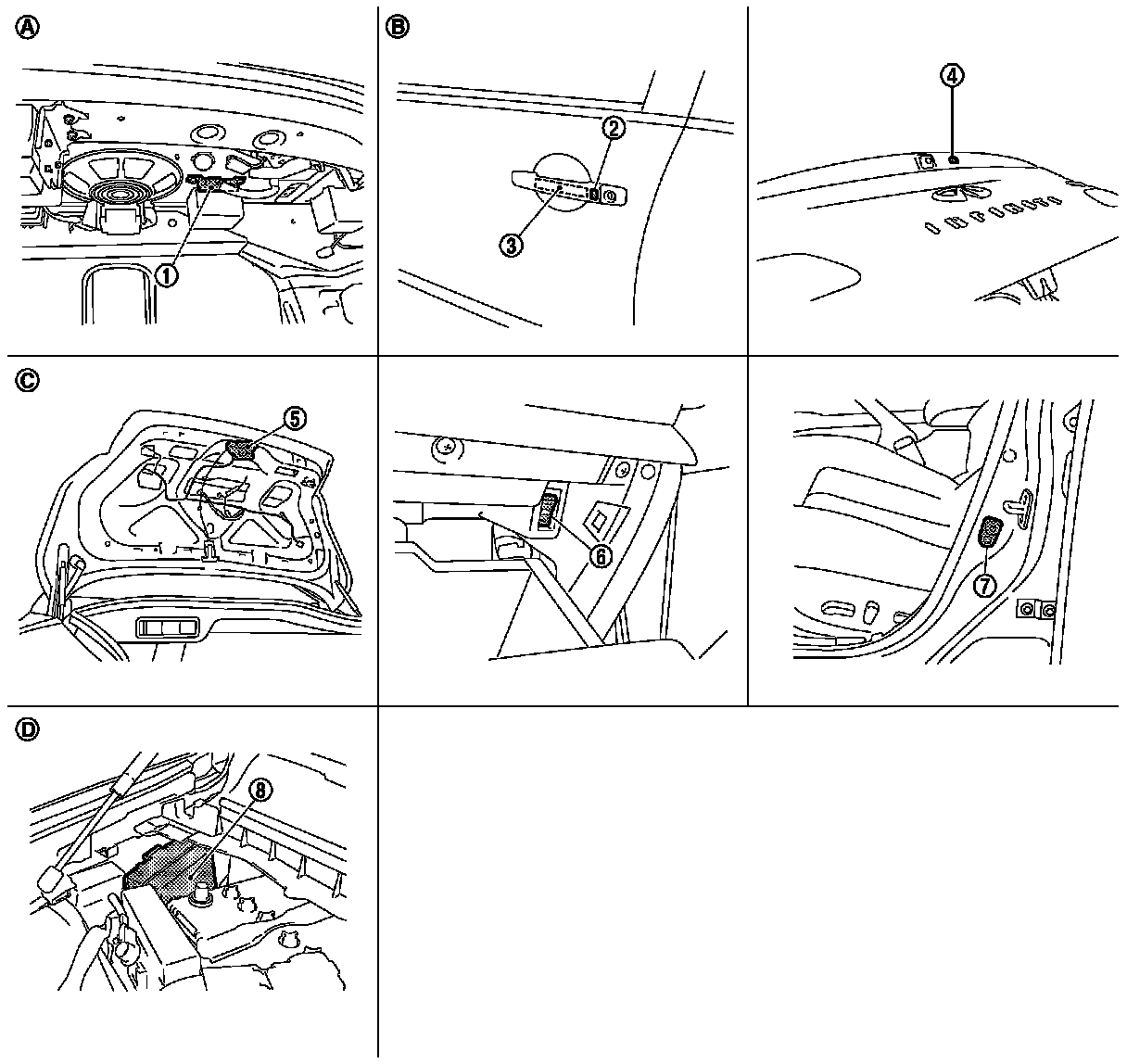 A
1
B
2
3
4
C
5
6
7
D
8