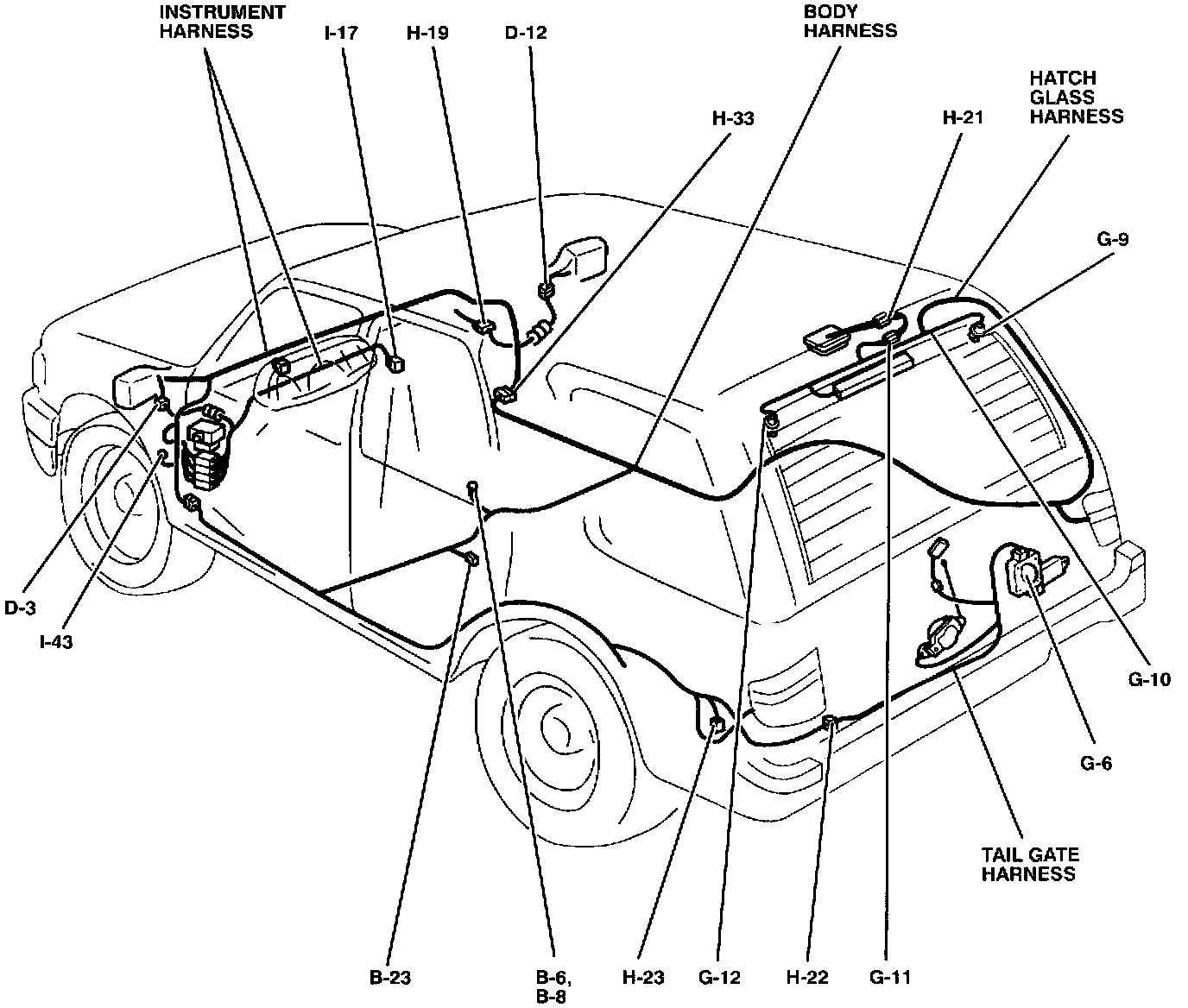 INSTRUMENT HARNESS

I-17

H-19

D-12

BODY HARNESS

H-33

H-21

HATCH GLASS HARNESS

G-9

D-3

I-43

G-10

G-6

TAIL GATE HARNESS

B-23

B-6, B-8

H-23

G-12

H-22

G-11