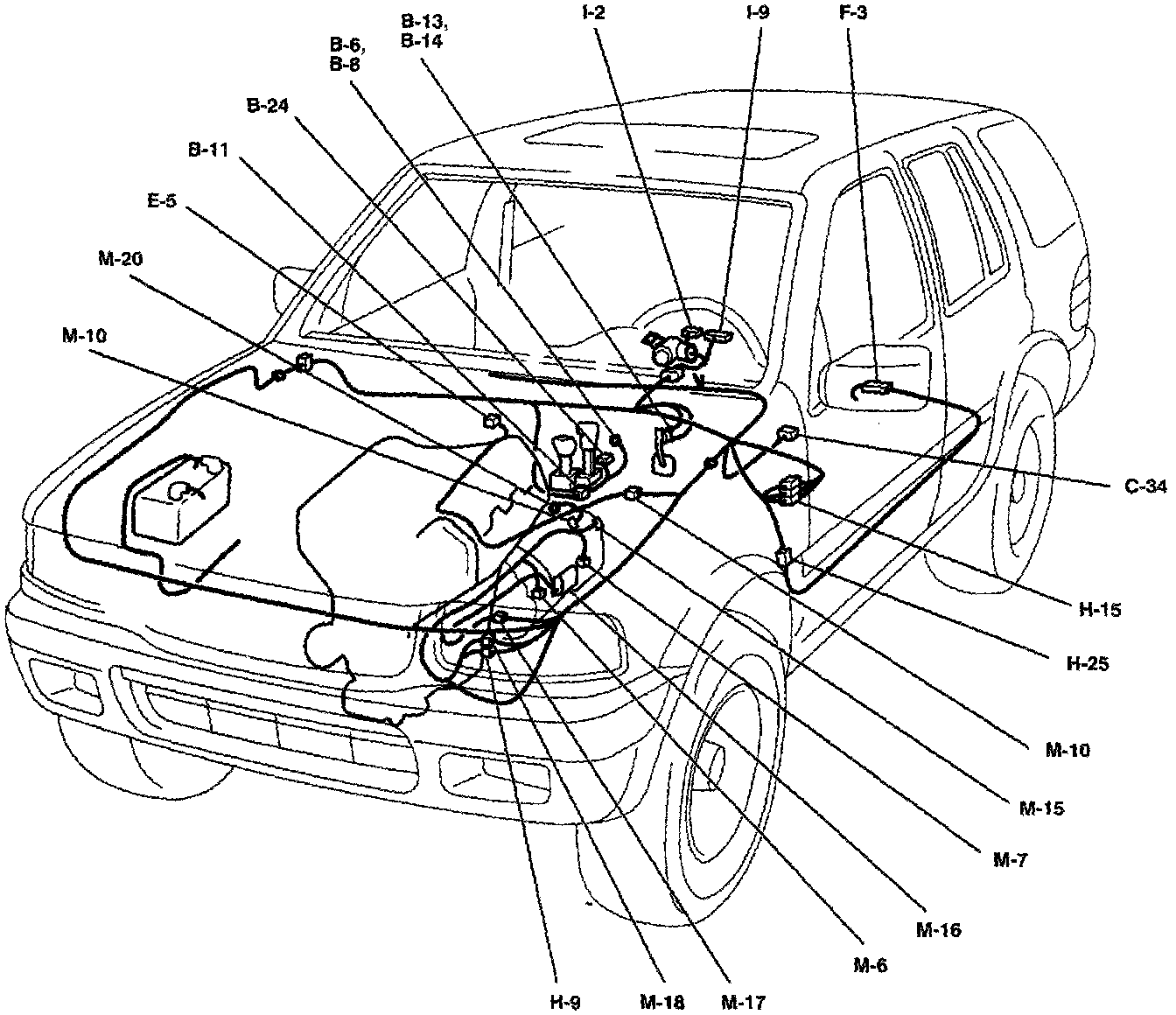 B-13, B-14
I-2
I-9
F-3
B-6, B-8
B-24
B-11
E-5
M-20
M-10
C-34
H-15
H-25
M-10
M-15
M-7
M-16
M-6
H-9
M-18
M-17