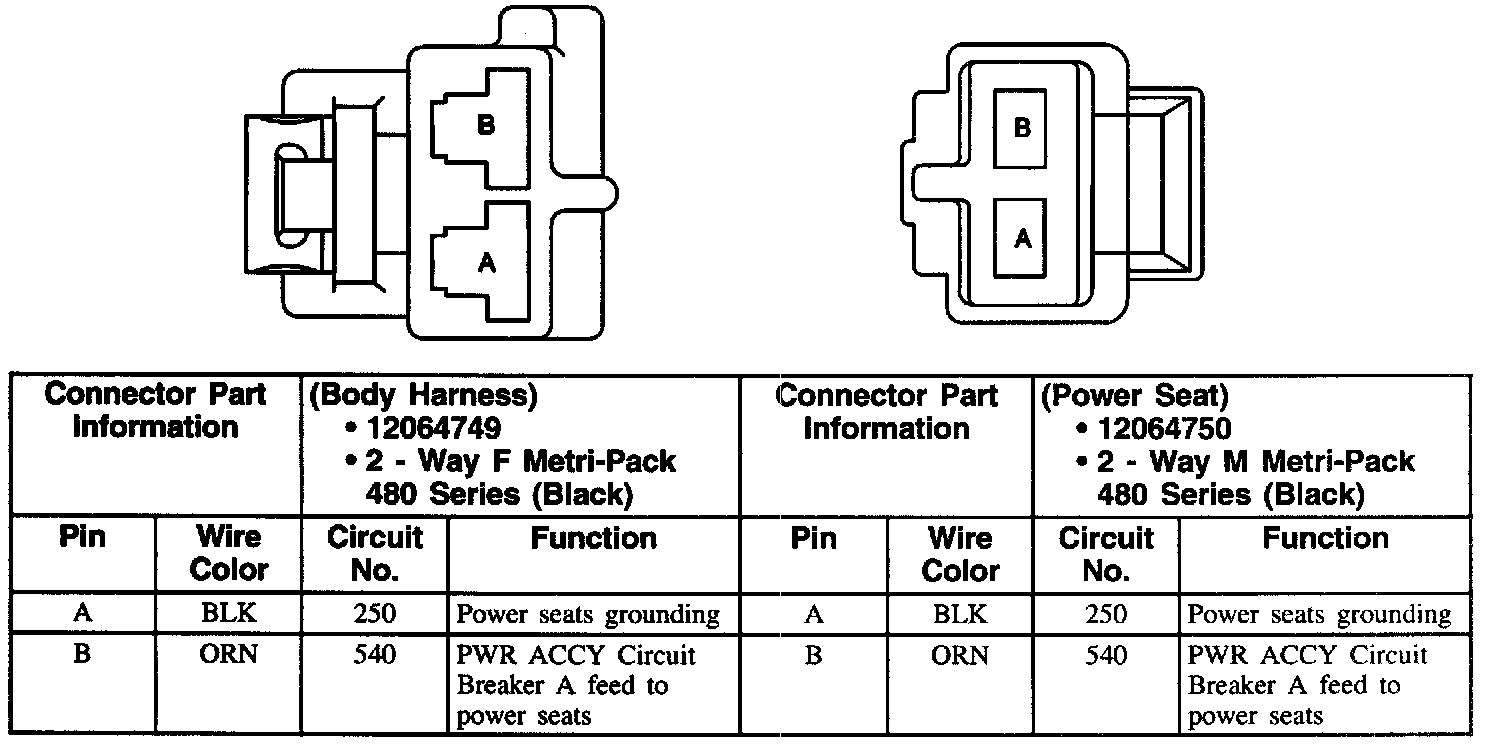 B

A

B

A

| Connector Part Information | | (Body Harness) • 12064749 • 2 - Way F Metri-Pack 480 Series (Black) | | Connector Part Information | | (Power Seat) • 12064750 • 2 - Way M Metri-Pack 480 Series (Black) | |
|---|---|---|---|---|---|---|---|
| Pin | Wire Color | Circuit No. | Function | Pin | Wire Color | Circuit No. | Function |
| A | BLK | 250 | Power seats grounding | A | BLK | 250 | Power seats grounding |
| B | ORN | 540 | PWR ACCY Circuit Breaker A feed to power seats | B | ORN | 540 | PWR ACCY Circuit Breaker A feed to power seats |