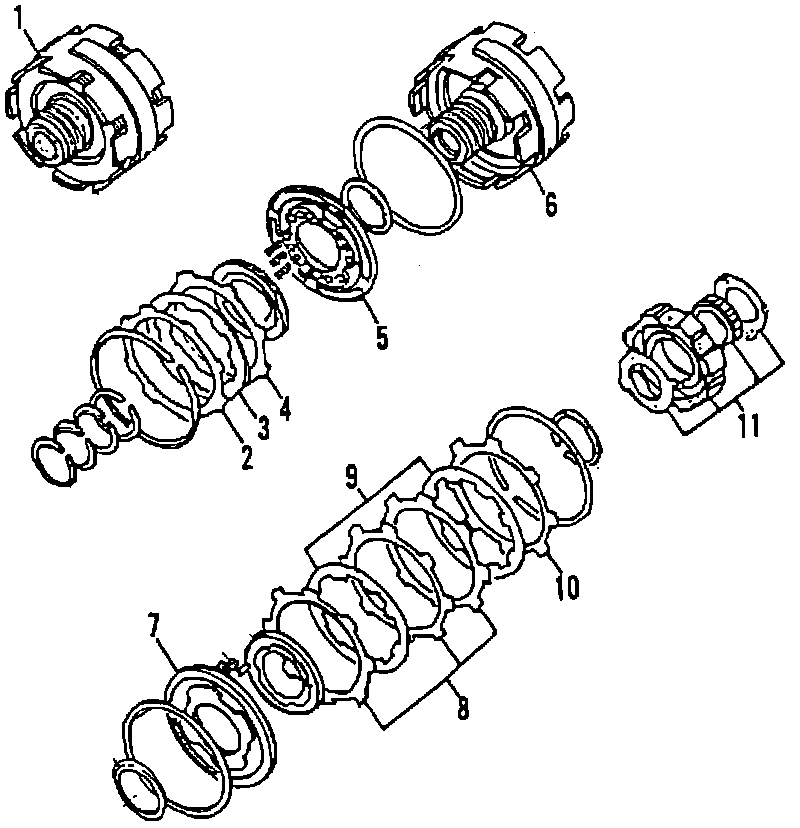 1
6
5
4
3
2
11
9
10
7
8