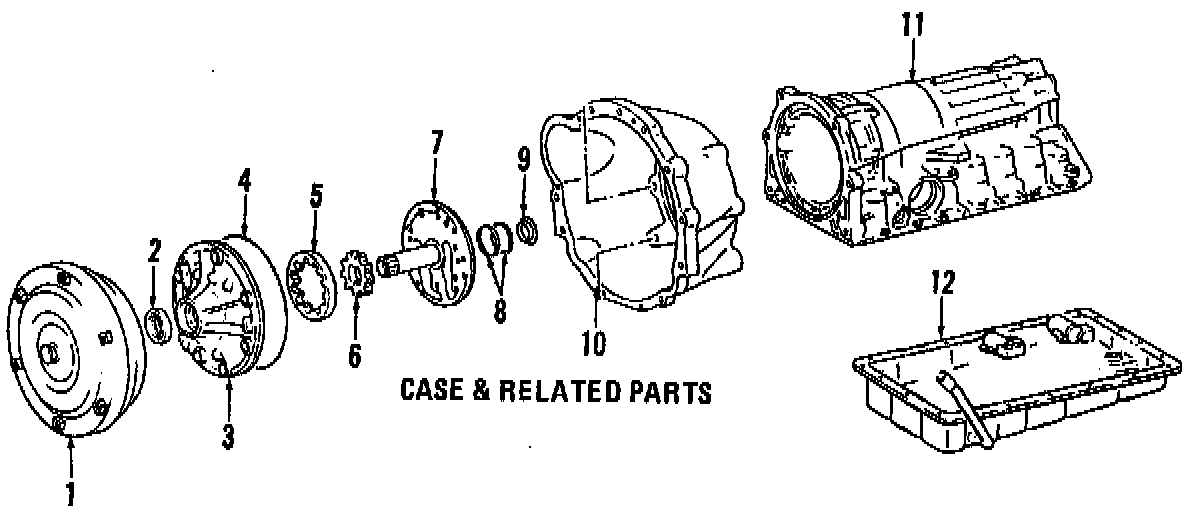 11
4
7
9
5
2
12
8
6
10
CASE & RELATED PARTS
3
1