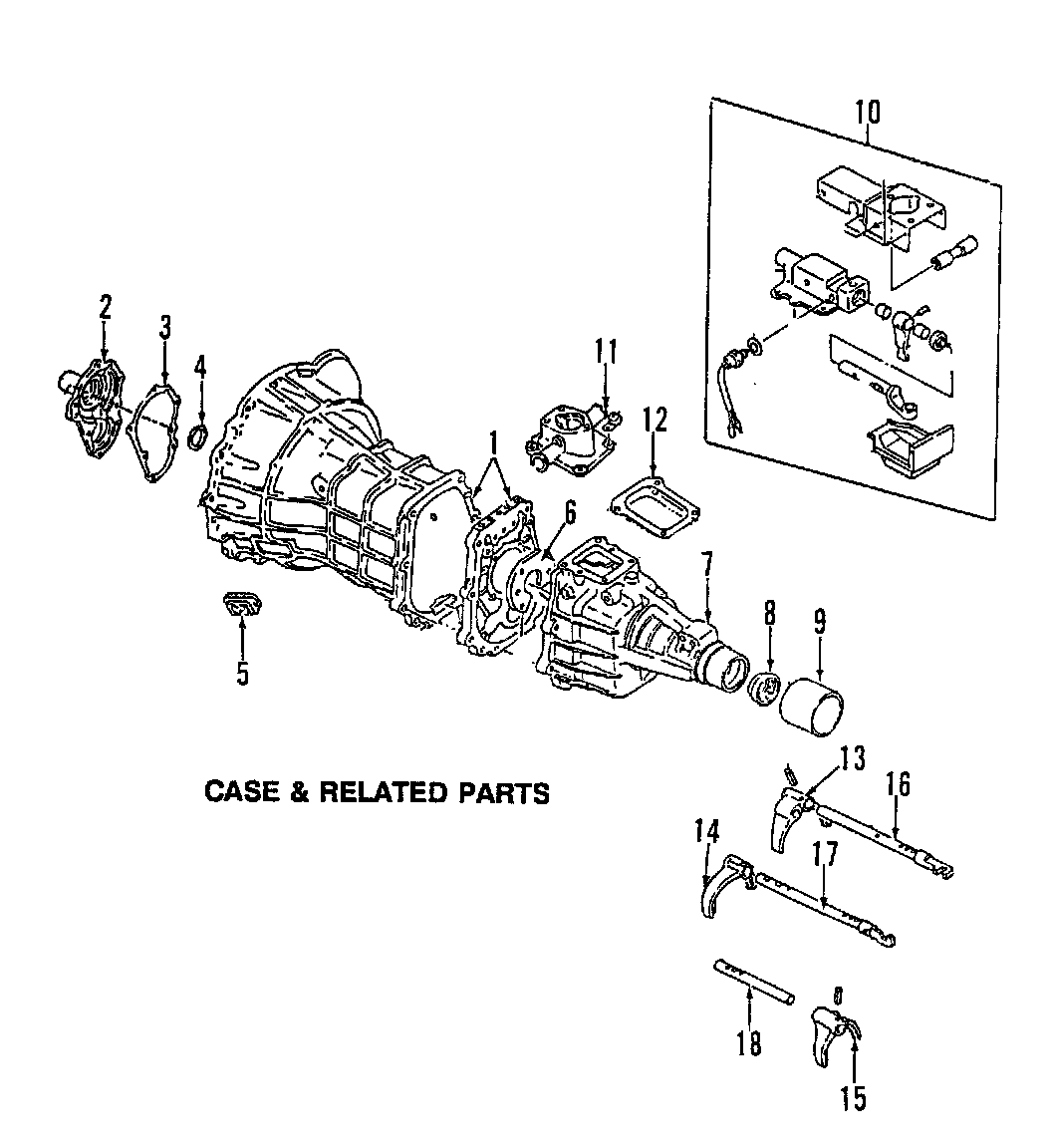 10

2
3
4
11
12
1
6
7
8
9
5

CASE & RELATED PARTS

13
16
14
17
18
15