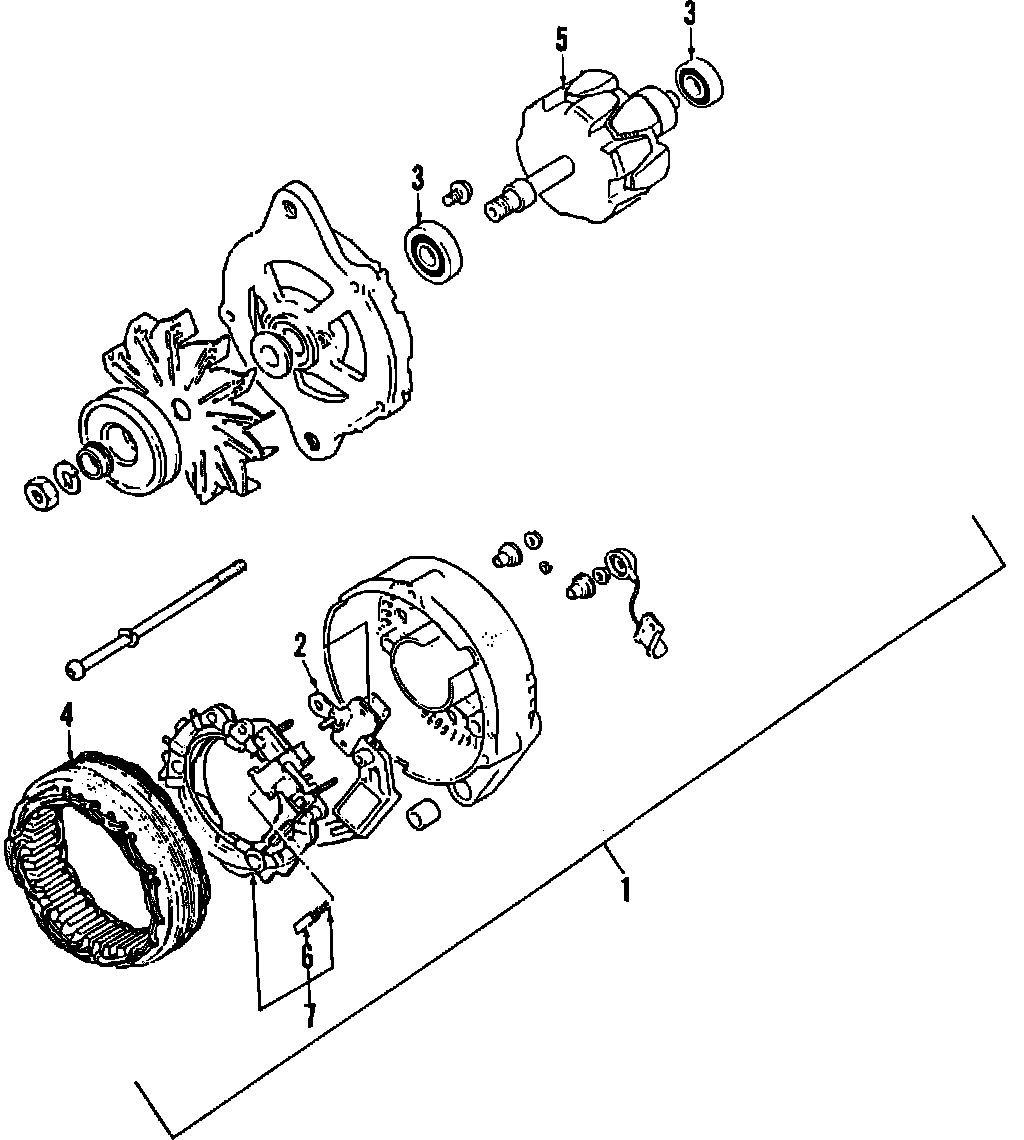 5
3
3
2
4
1
6
7