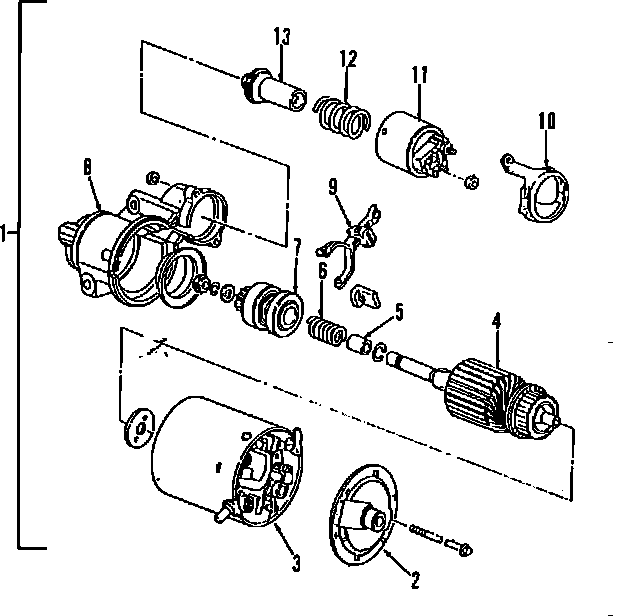 13
12
11
10
8
9
1
7
6
5
4
3
2