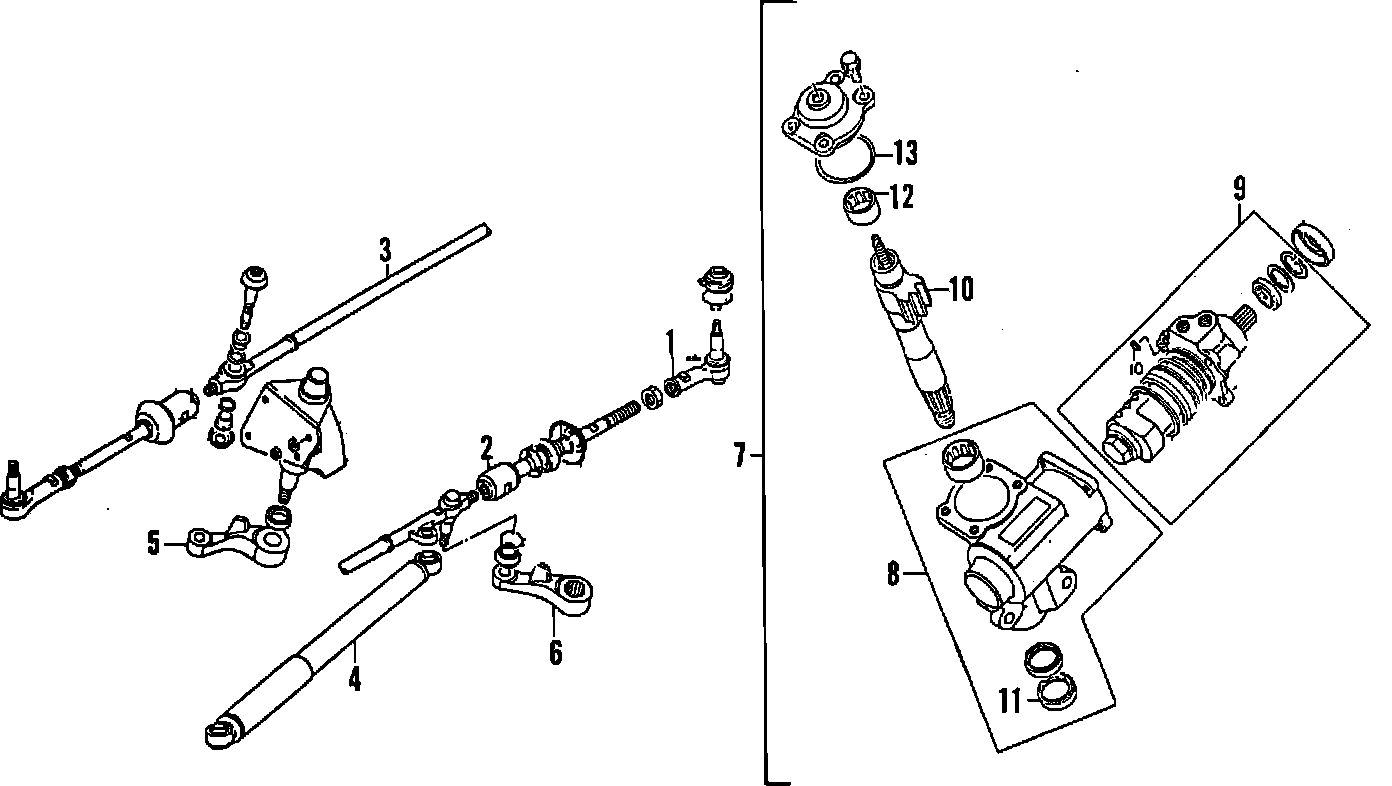 3
1
2
5
4
6
7
13
12
10
9
10
8
11