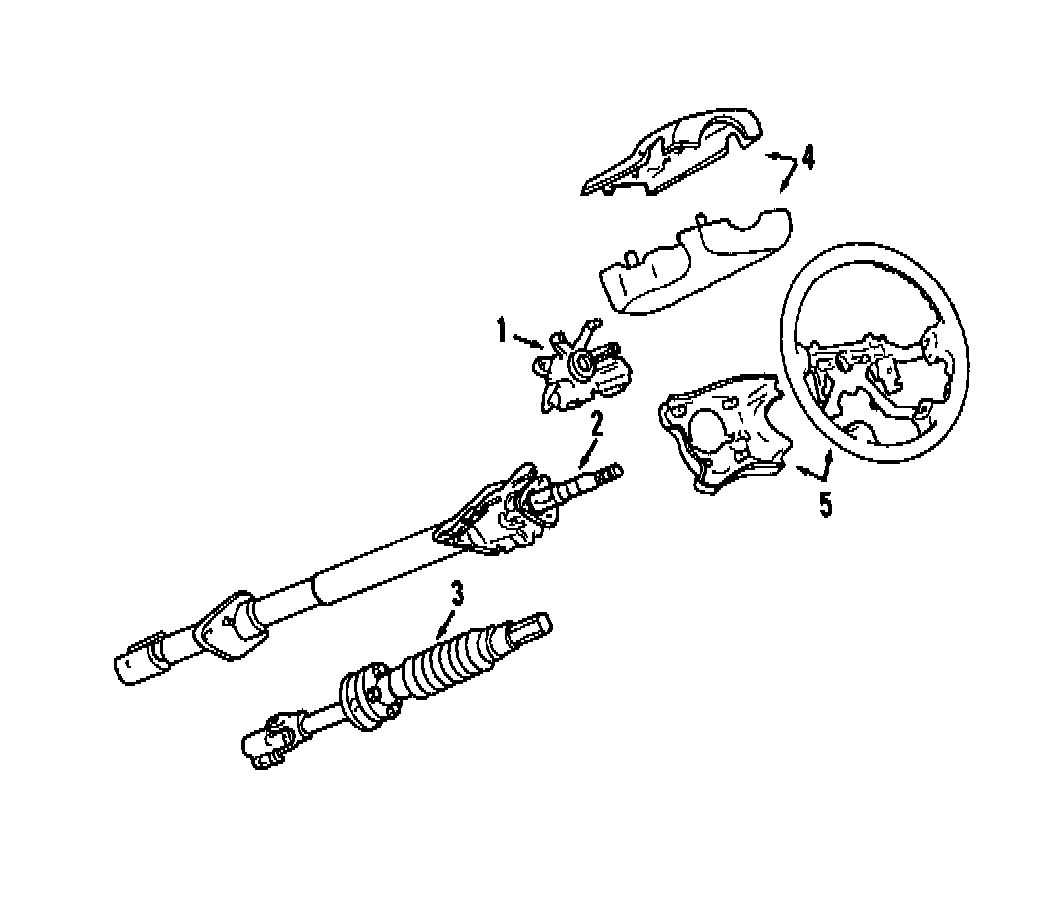 4
1
2
5
3