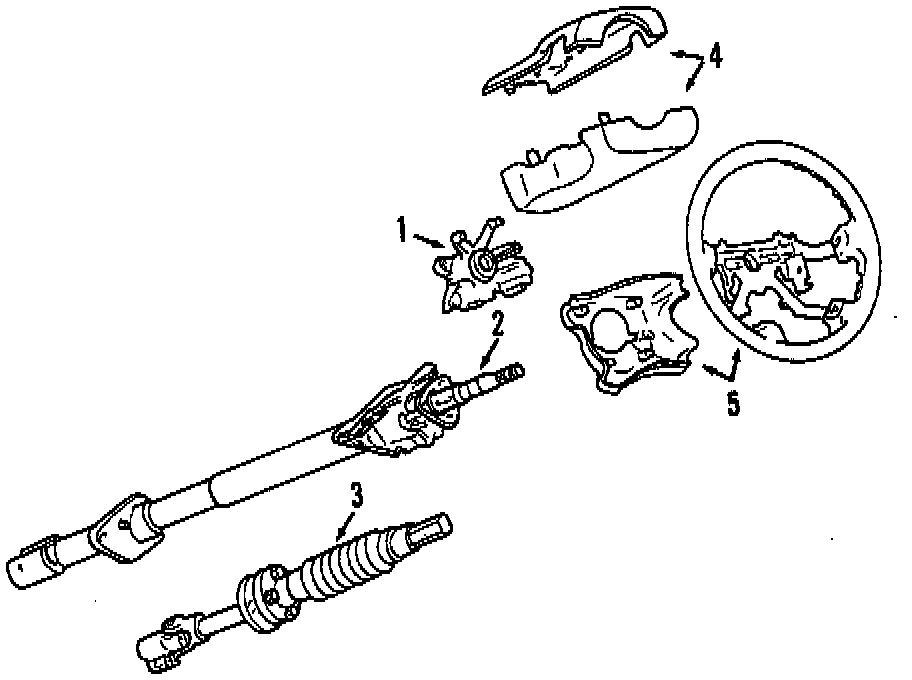 4
1
2
5
3