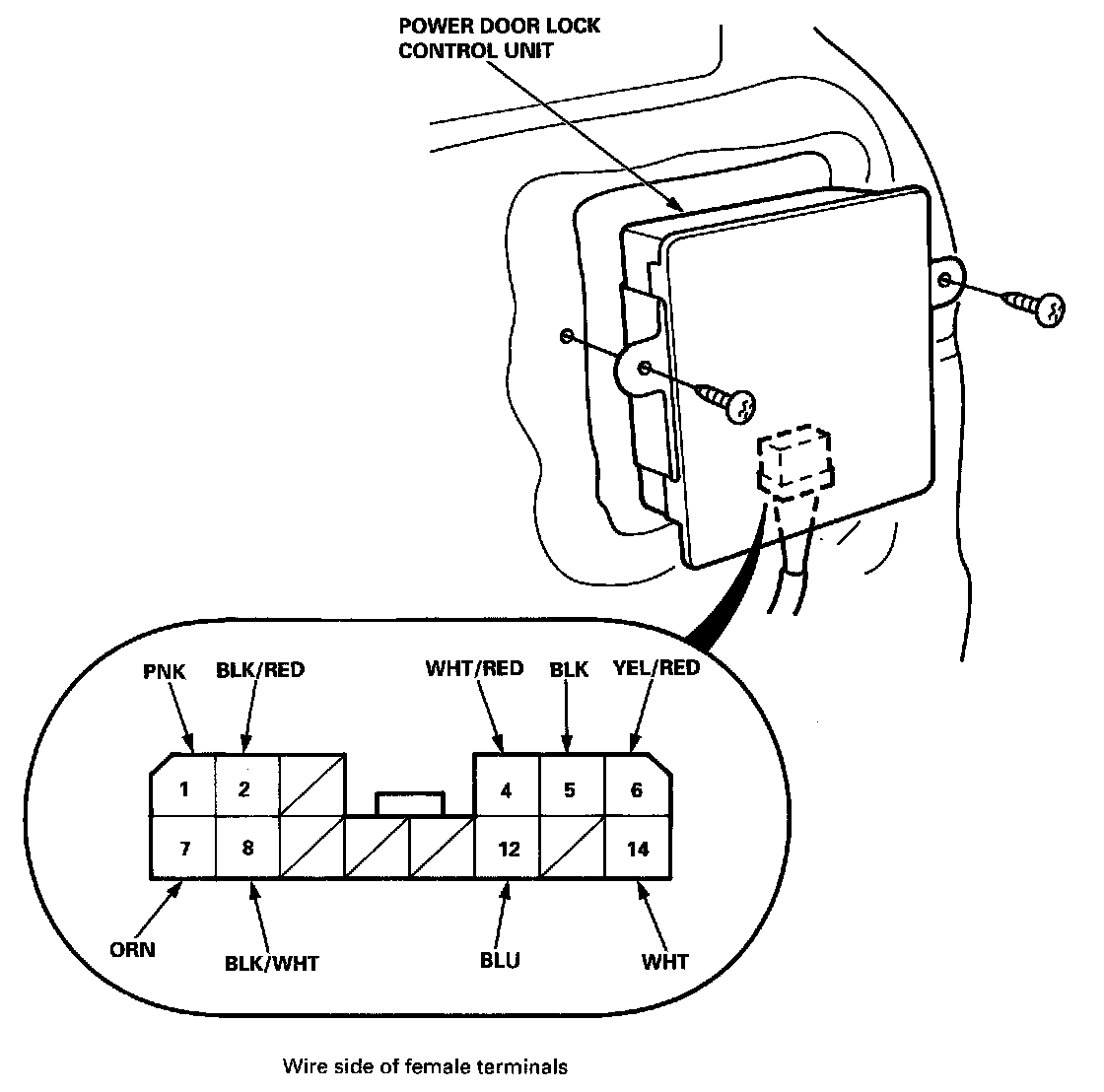 POWER DOOR LOCK CONTROL UNIT

PNK
BLK/RED
WHT/RED
BLK
YEL/RED

1
2
4
5
6
7
8
12
14

ORN
BLK/WHT
BLU
WHT

Wire side of female terminals