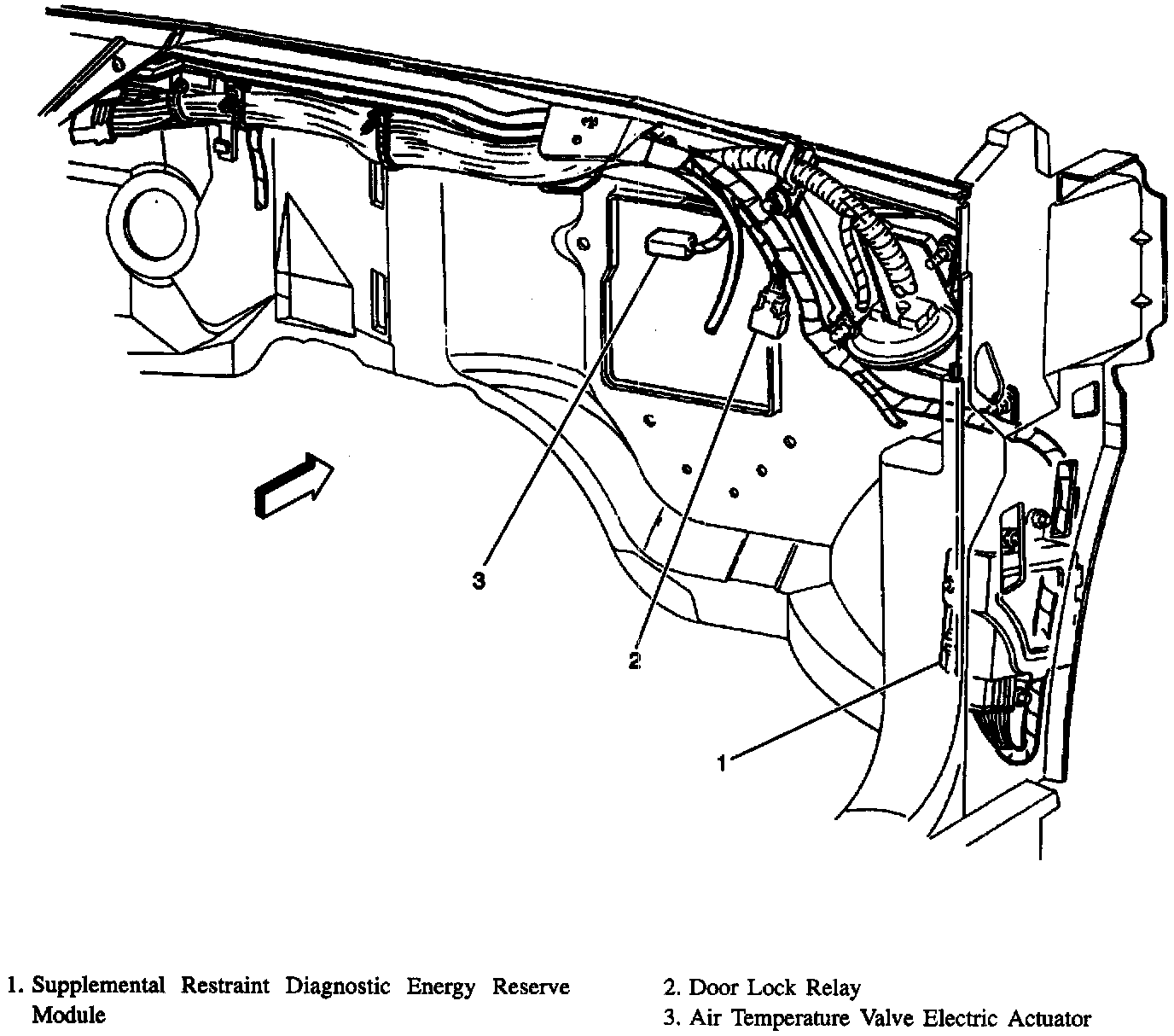 3

2

1

1. Supplemental Restraint Diagnostic Energy Reserve Module

2. Door Lock Relay
3. Air Temperature Valve Electric Actuator