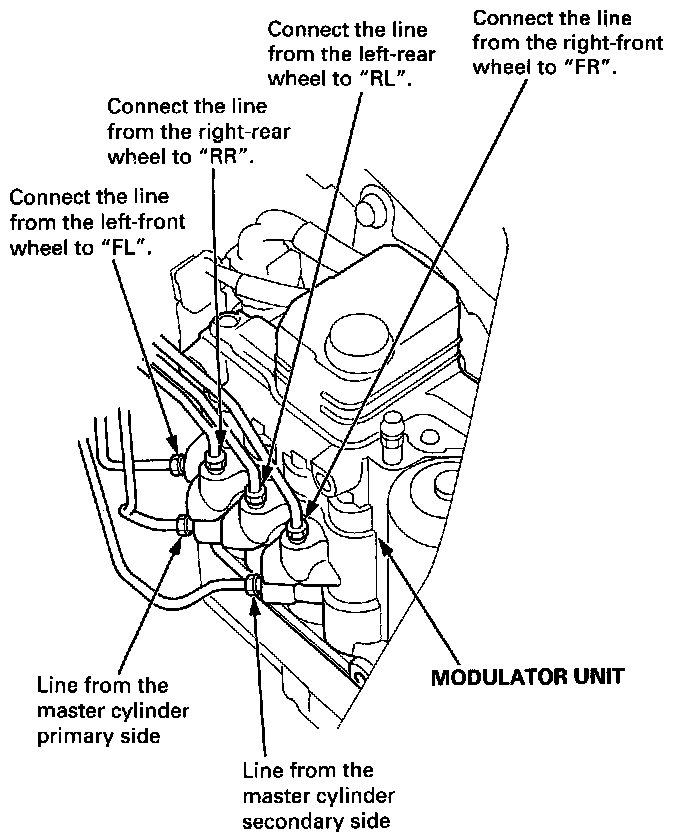 Connect the line from the right-front wheel to "FR".

Connect the line from the left-rear wheel to "RL".

Connect the line from the right-rear wheel to "RR".

Connect the line from the left-front wheel to "FL".

Line from the master cylinder primary side

MODULATOR UNIT

Line from the master cylinder secondary side