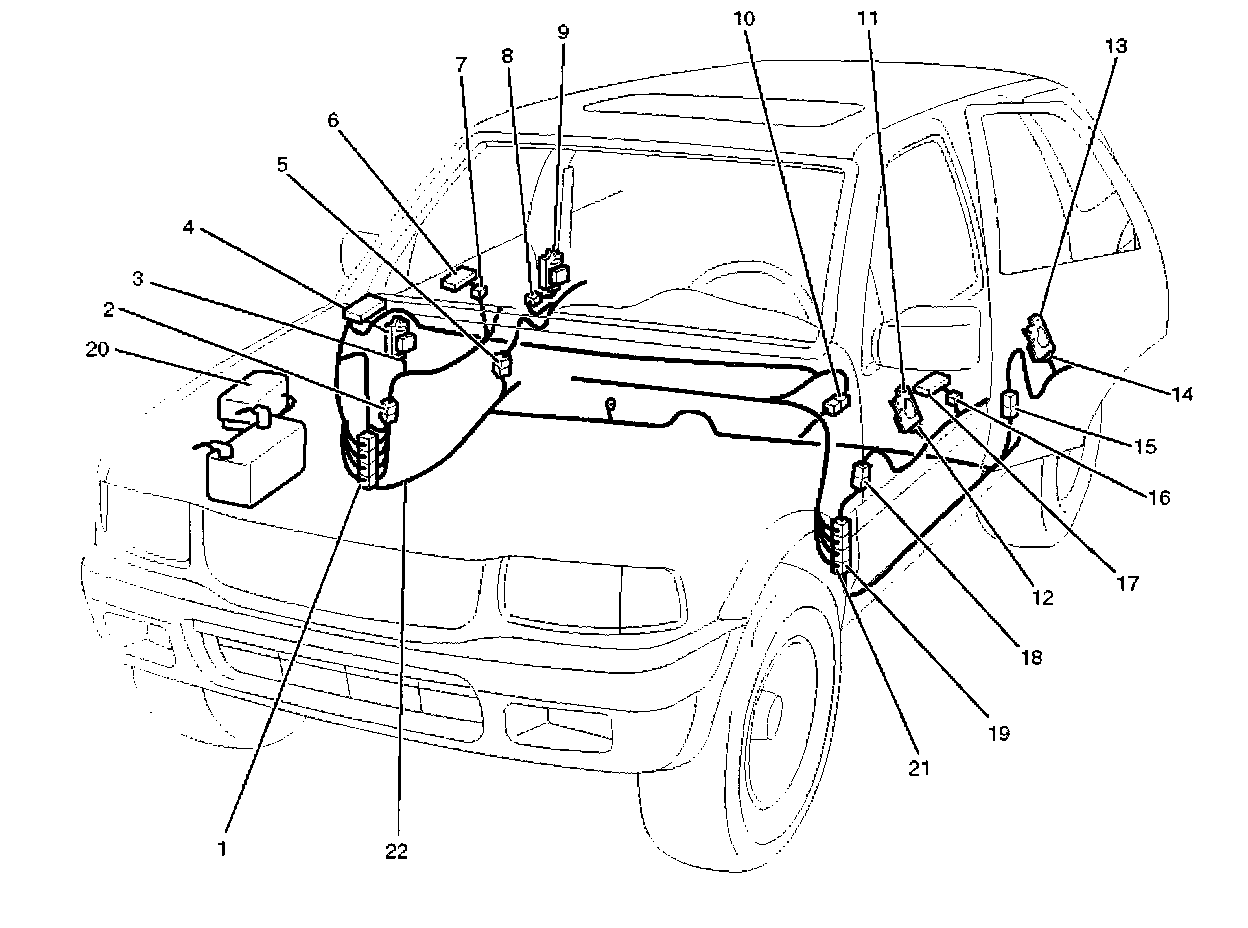 7
8
9
10
11
13
6
5
4
3
2
20
14
15
16
17
12
18
19
21
1
22