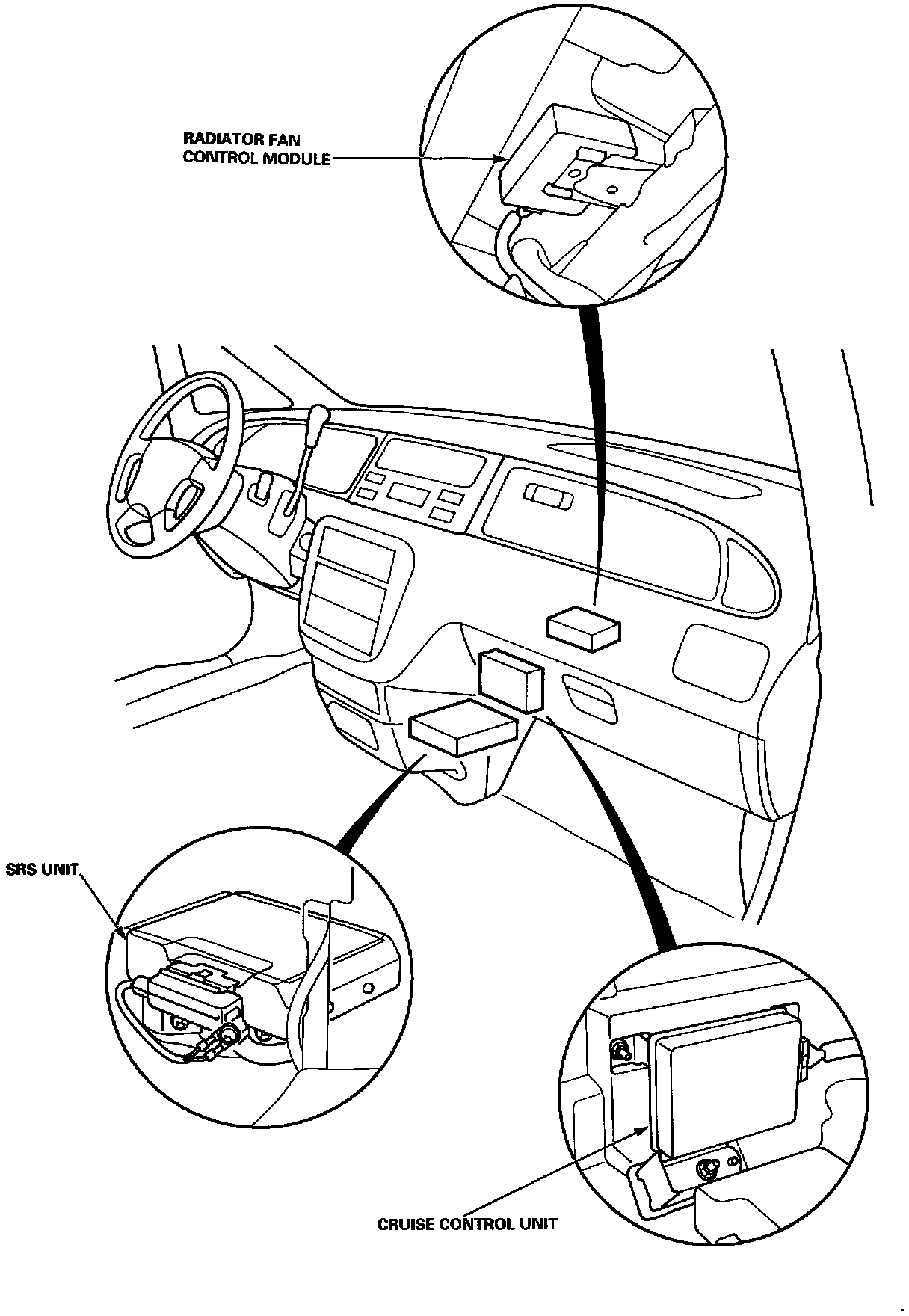 RADIATOR FAN
CONTROL MODULE

SRS UNIT

CRUISE CONTROL UNIT