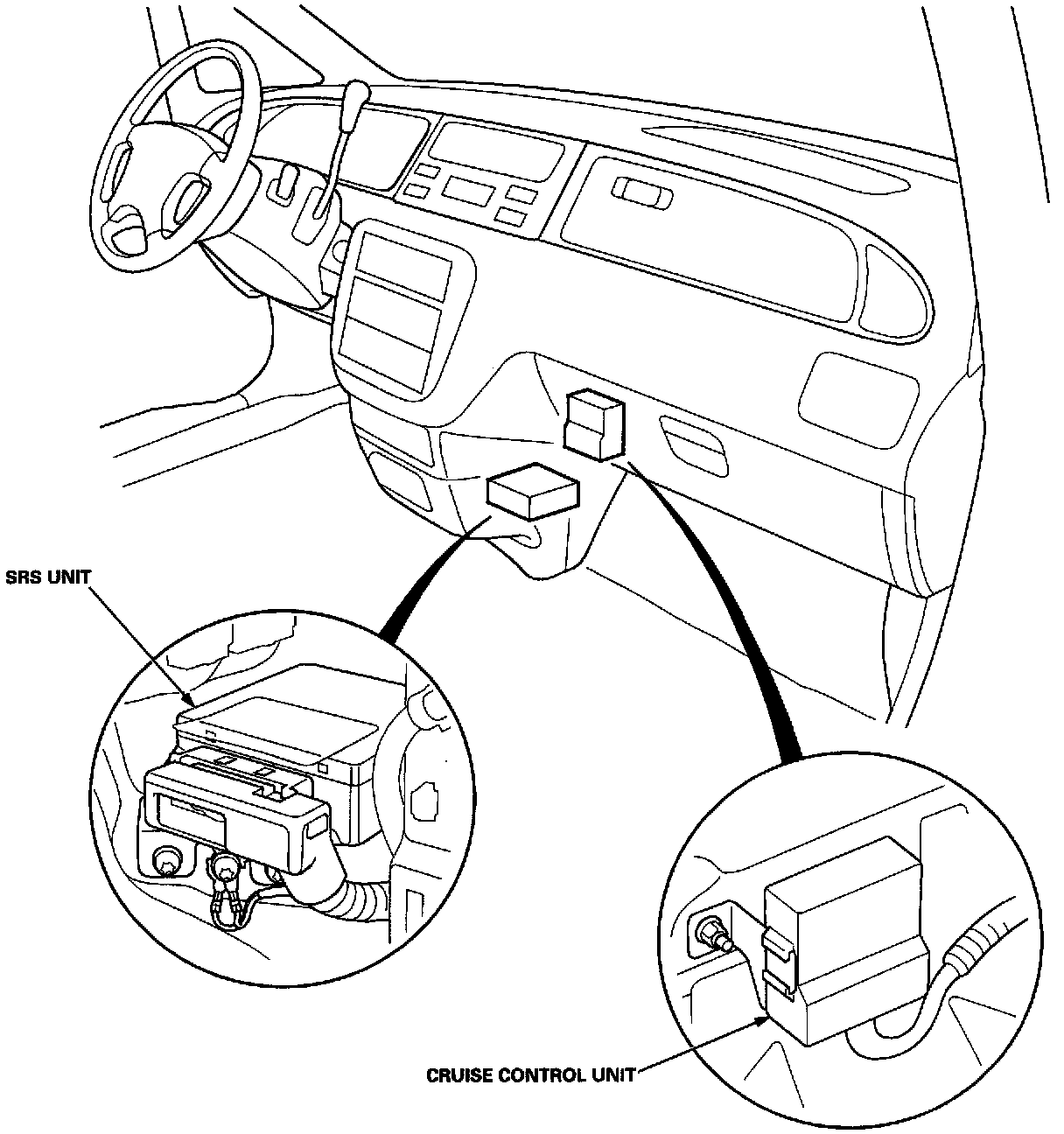 SRS UNIT

CRUISE CONTROL UNIT