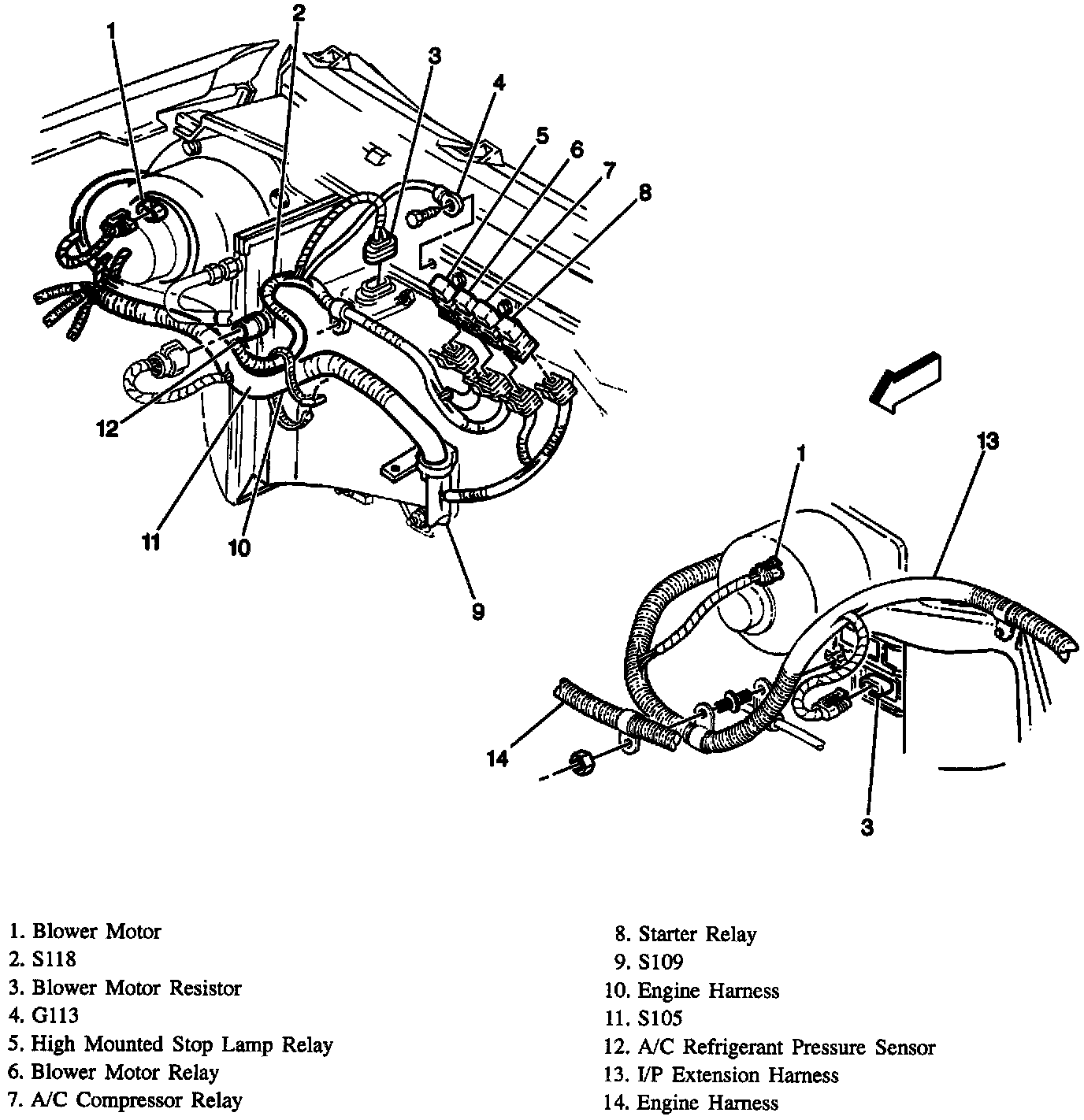 1
2
3
4
5
6
7
8
12
11
10
9
1
13
14
3

1. Blower Motor
2. S118
3. Blower Motor Resistor
4. G113
5. High Mounted Stop Lamp Relay
6. Blower Motor Relay
7. A/C Compressor Relay

8. Starter Relay
9. S109
10. Engine Harness
11. S105
12. A/C Refrigerant Pressure Sensor
13. I/P Extension Harness
14. Engine Harness