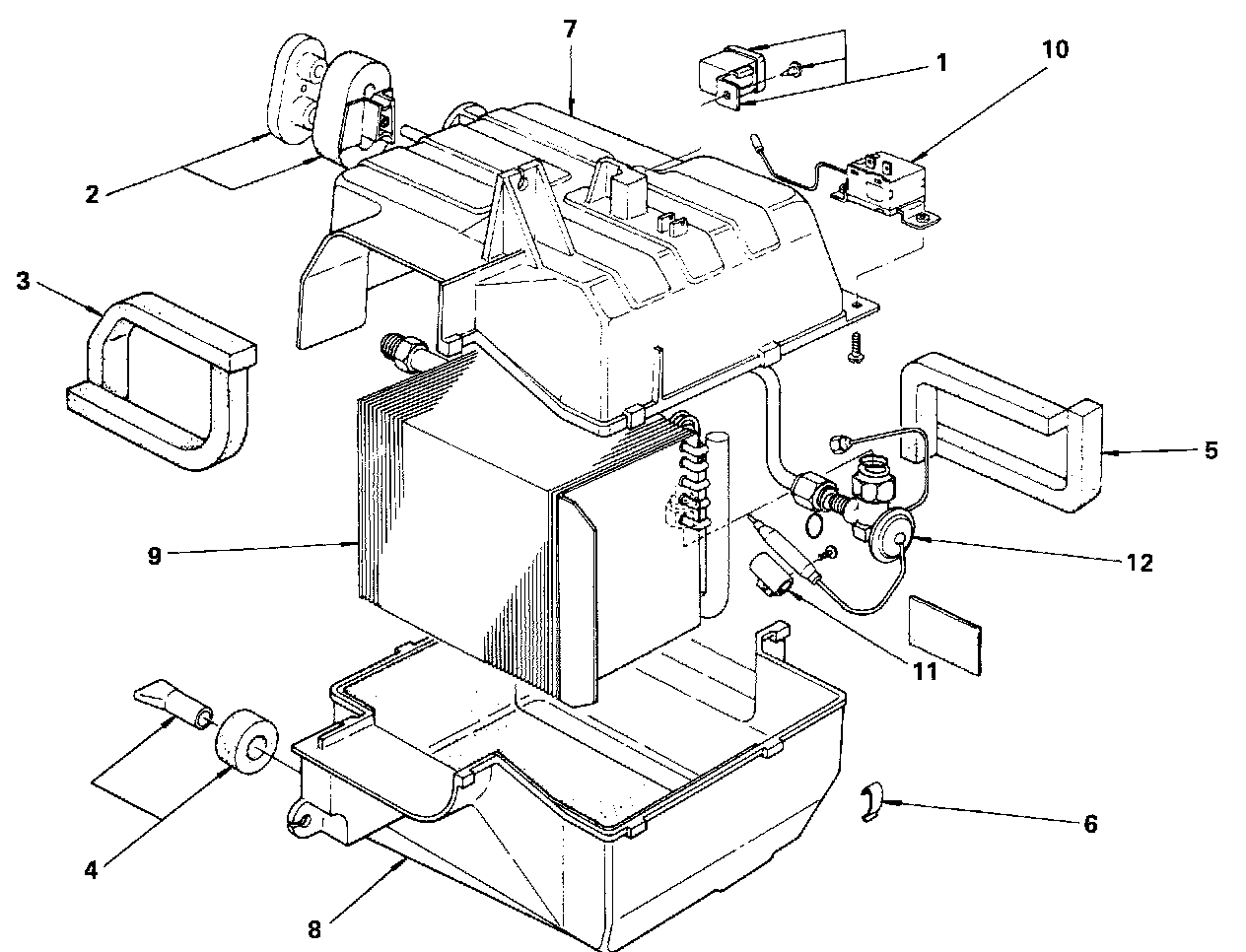 7
1
10
2
3
5
9
12
11
4
6
8